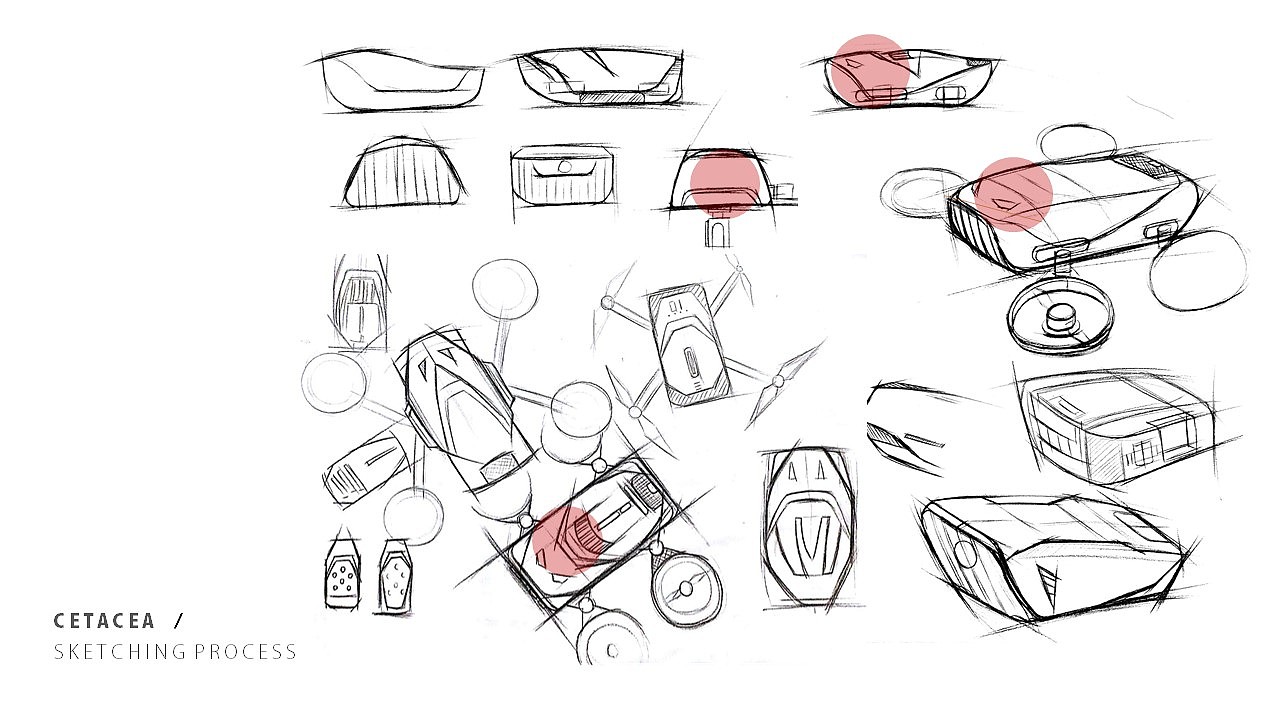 CETACEA /
SKETCHING PROCESS