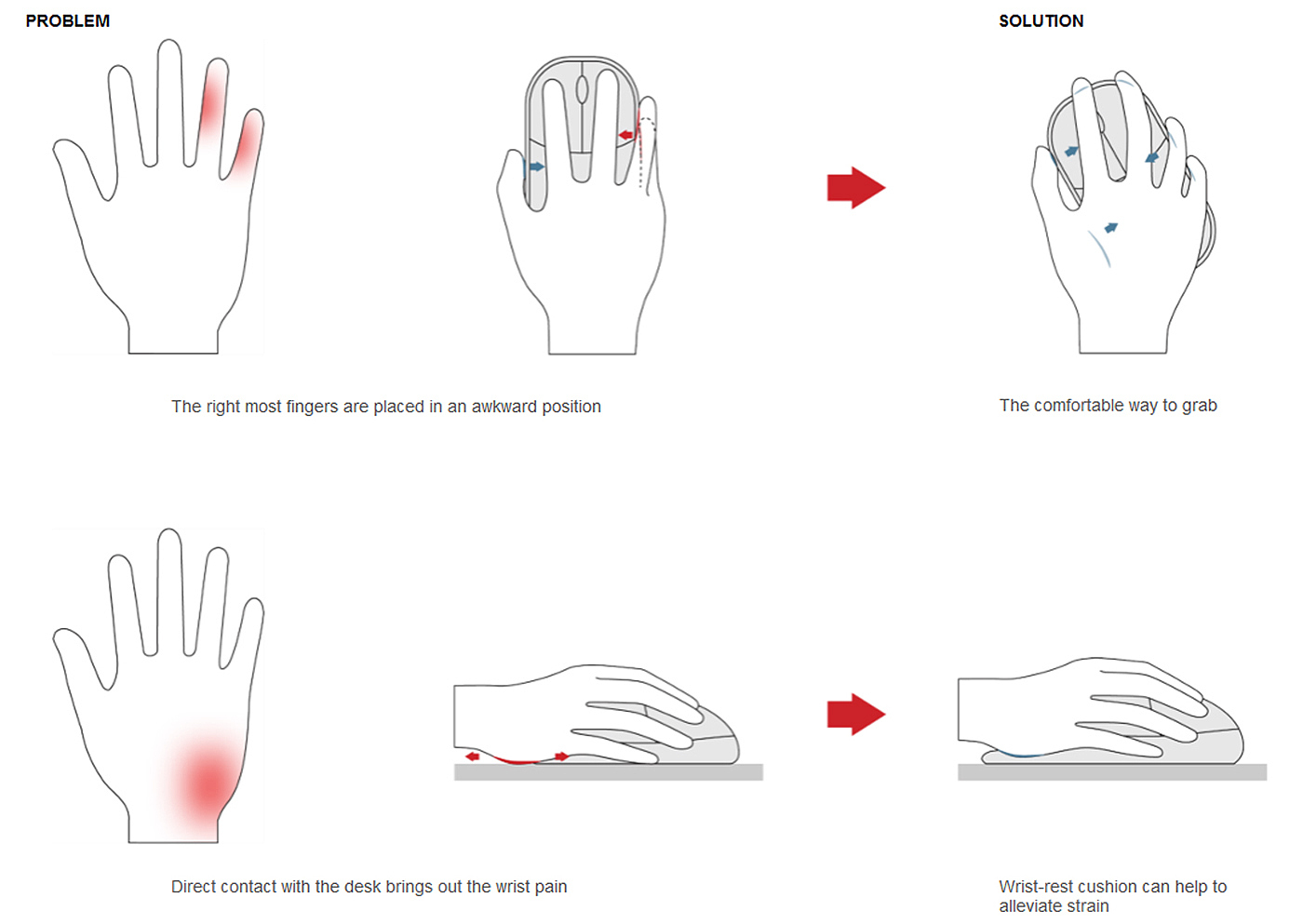 PROBLEM

SOLUTION

The right most fingers are placed in an awkward position

The comfortable way to grab

Direct contact with the desk brings out the wrist pain

Wrist-rest cushion can help to alleviate strain