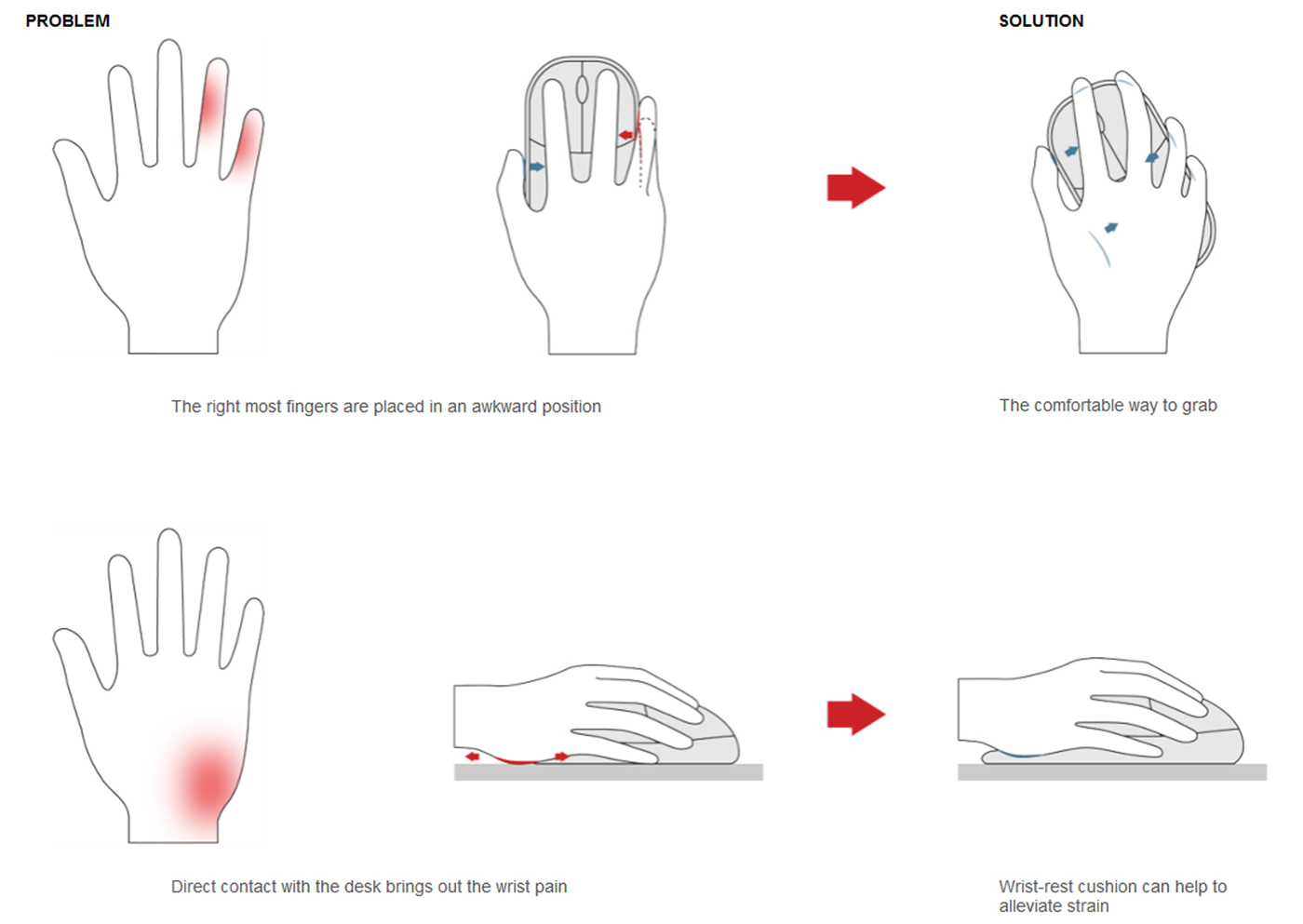 PROBLEM

SOLUTION

The right most fingers are placed in an awkward position

The comfortable way to grab

Direct contact with the desk brings out the wrist pain

Wrist-rest cushion can help to alleviate strain