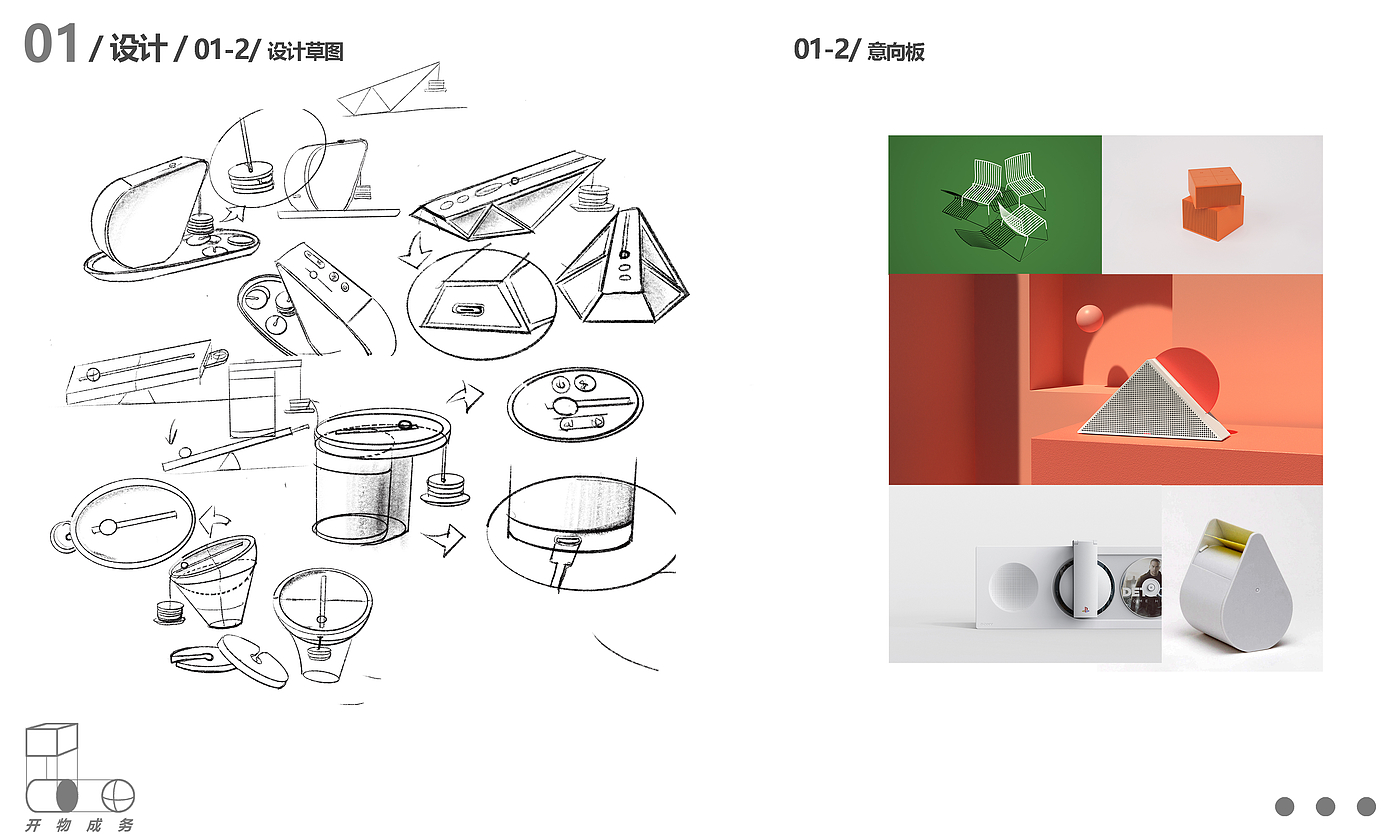 01 / 设计 / 01-2/ 设计草图

01-2/ 意向板

DET

开 物 成 务