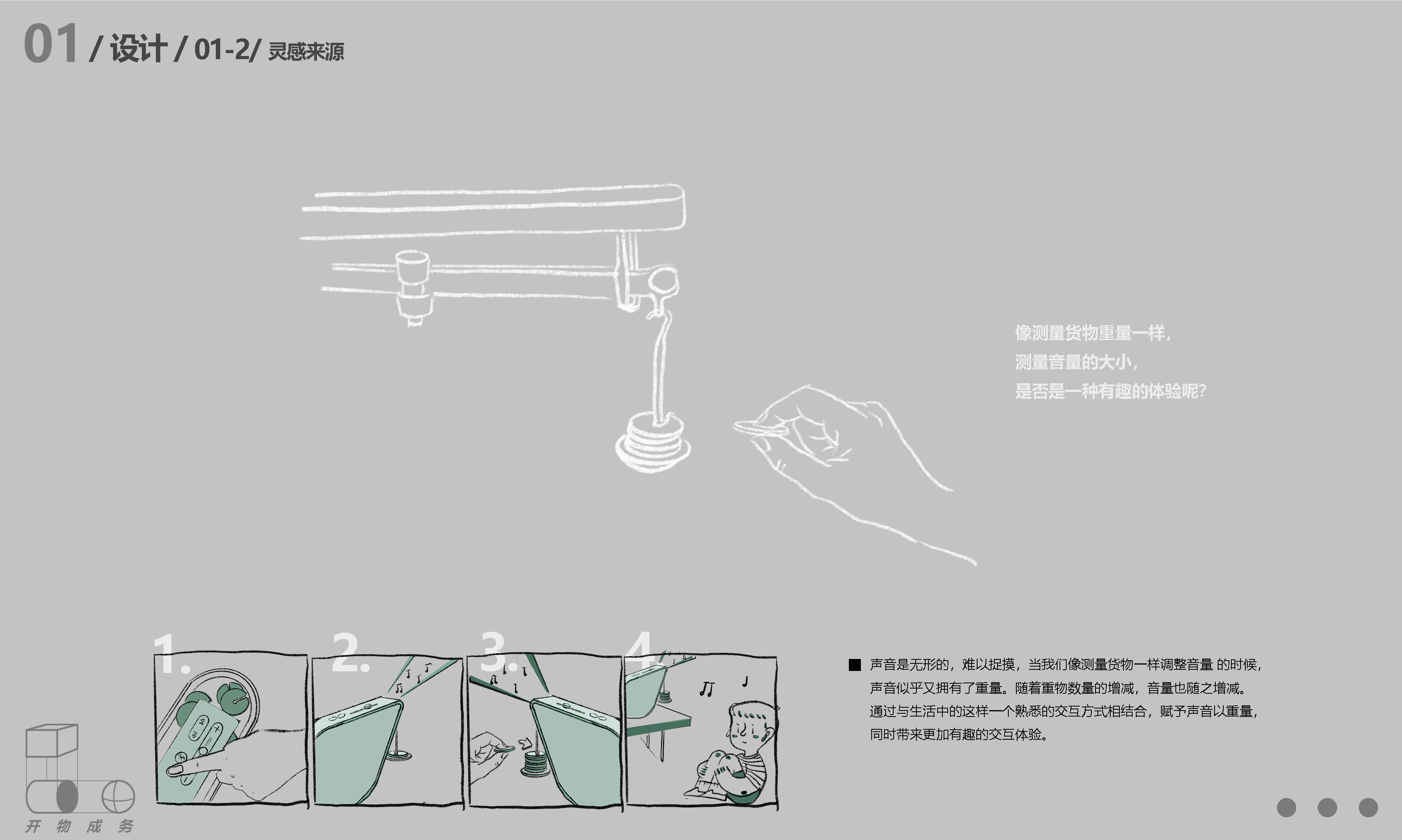 01 / 设计 / 01-2/ 灵感来源

像测量货物重量一样，
测量音量的大小，
是否是一种有趣的体验呢？

1.

2.

3.

4.

■ 声音是无形的，难以捉摸，当我们像测量货物一样调整音量 的时候，声音似乎又拥有了重量。随着重物数量的增减，音量也随之增减。通过与生活中的这样一个熟悉的交互方式相结合，赋予声音以重量，同时带来更加有趣的交互体验。

开 物 成 务