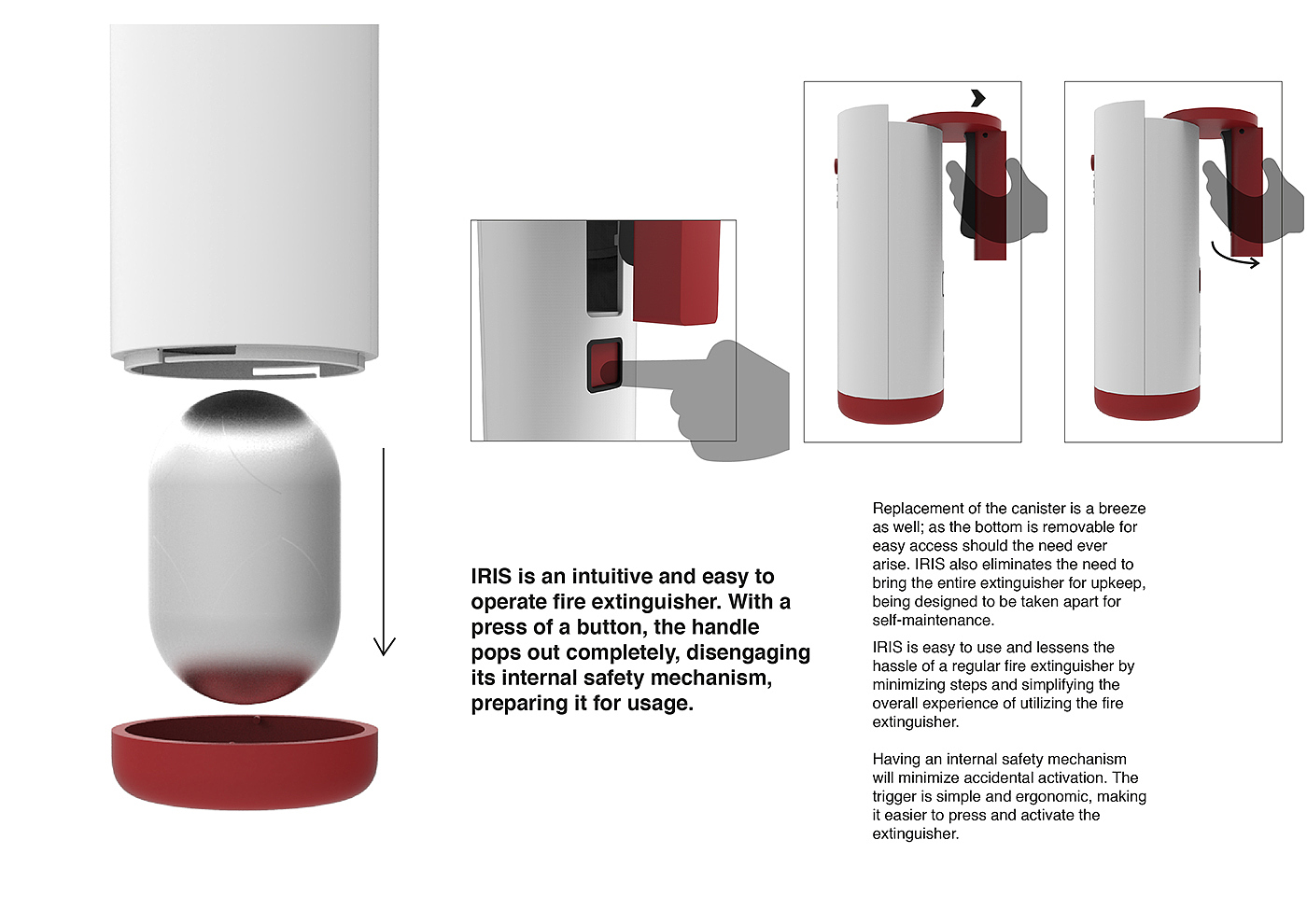 IRIS is an intuitive and easy to operate fire extinguisher. With a press of a button, the handle pops out completely, disengaging its internal safety mechanism, preparing it for usage.

Replacement of the canister is a breeze as well; as the bottom is removable for easy access should the need ever arise. IRIS also eliminates the need to bring the entire extinguisher for upkeep, being designed to be taken apart for self-maintenance.

IRIS is easy to use and lessens the hassle of a regular fire extinguisher by minimizing steps and simplifying the overall experience of utilizing the fire extinguisher.

Having an internal safety mechanism will minimize accidental activation. The trigger is simple and ergonomic, making it easier to press and activate the extinguisher.