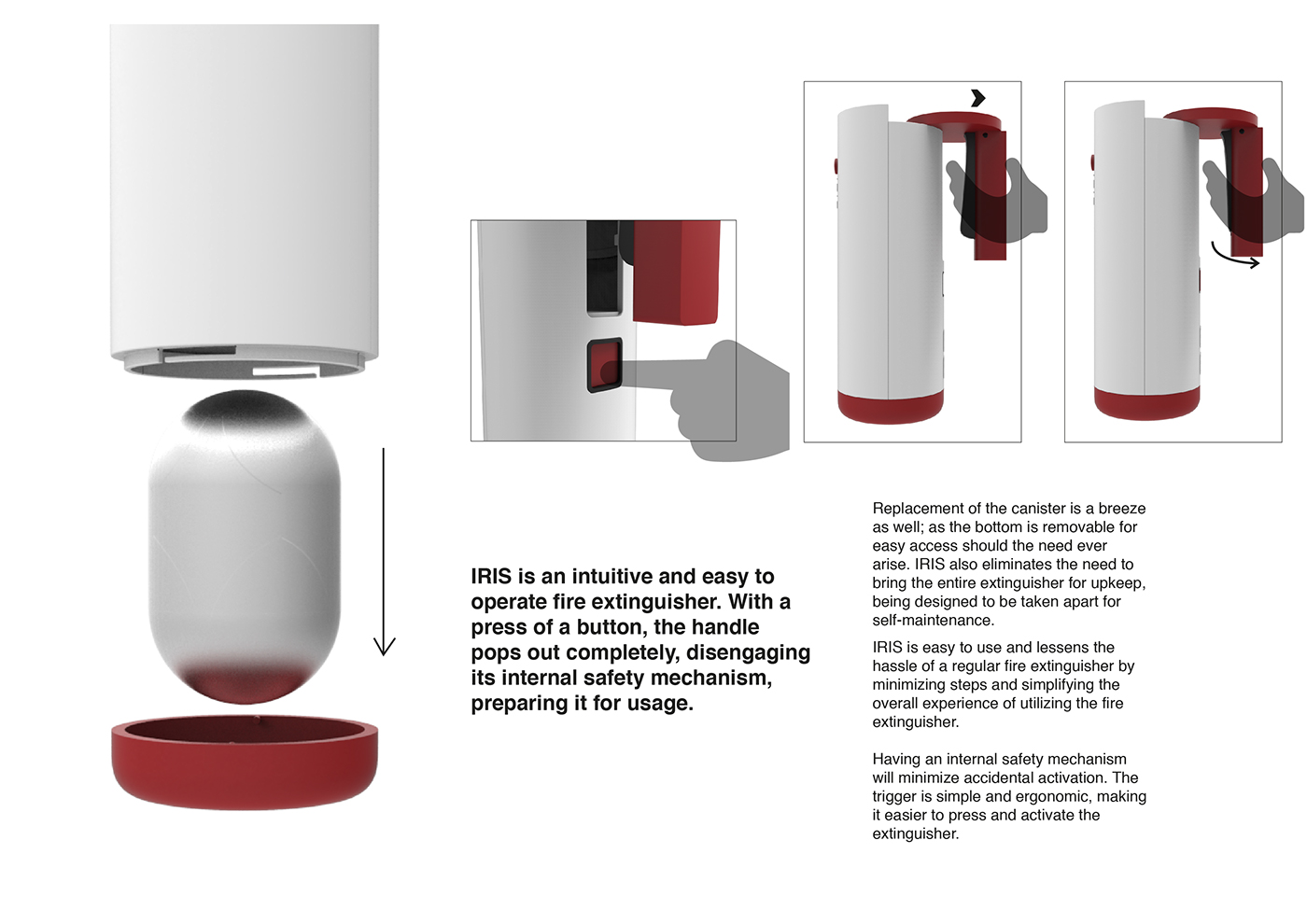 IRIS is an intuitive and easy to operate fire extinguisher. With a press of a button, the handle pops out completely, disengaging its internal safety mechanism, preparing it for usage.

Replacement of the canister is a breeze as well; as the bottom is removable for easy access should the need ever arise. IRIS also eliminates the need to bring the entire extinguisher for upkeep, being designed to be taken apart for self-maintenance.

IRIS is easy to use and lessens the hassle of a regular fire extinguisher by minimizing steps and simplifying the overall experience of utilizing the fire extinguisher.

Having an internal safety mechanism will minimize accidental activation. The trigger is simple and ergonomic, making it easier to press and activate the extinguisher.