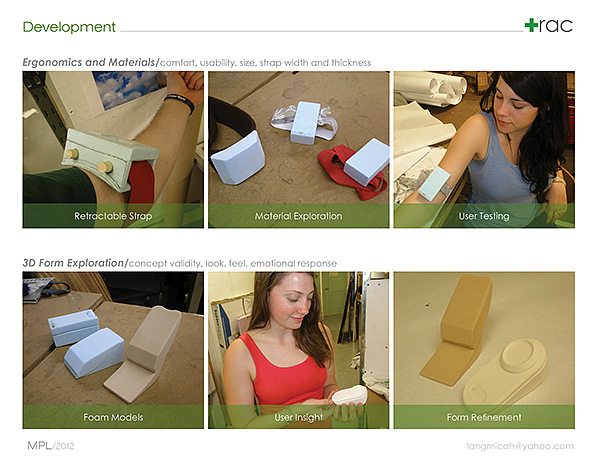 Development

+rac

Ergonomics and Materials/comfort, usability, size, strap width and thickness

Retractable Strap

Material Exploration

User Testing

3D Form Exploration/concept validity, look, feel, emotional response

Foam Models

User Insight

Form Refinement

MPL/2012

langmicah@yahoo.com