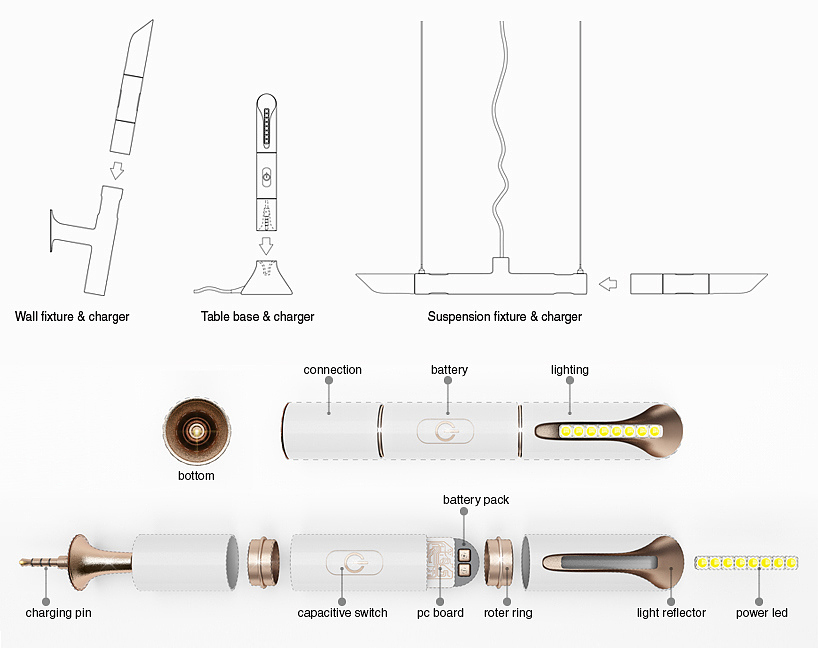 Wall fixture & charger

Table base & charger

Suspension fixture & charger

connection

battery

lighting

bottom

battery pack

charging pin

capacitive switch

pc board

roter ring

light reflector

power led