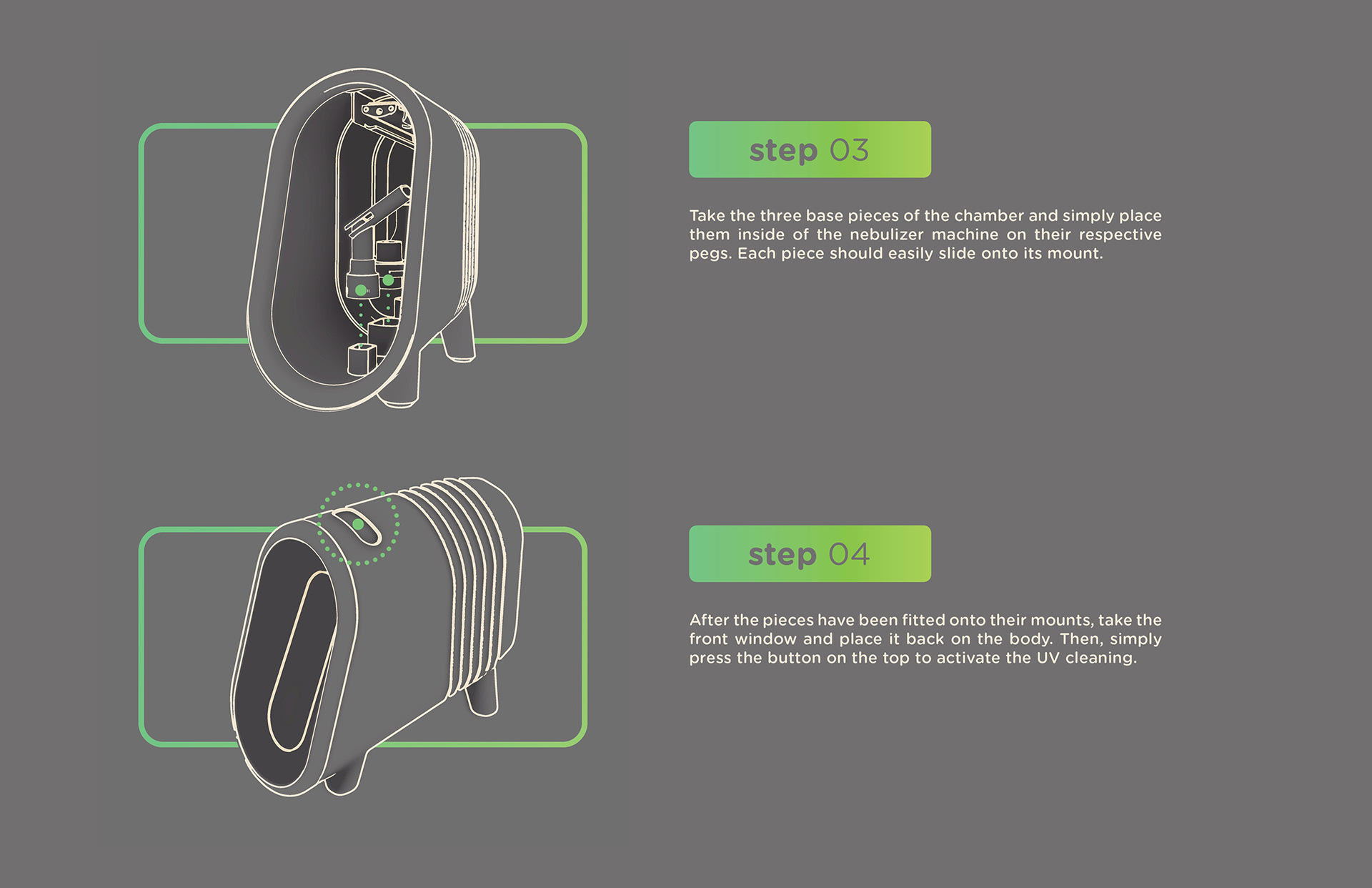 step 03

Take the three base pieces of the chamber and simply place them inside of the nebulizer machine on their respective pegs. Each piece should easily slide onto its mount.

step 04

After the pieces have been fitted onto their mounts, take the front window and place it back on the body. Then, simply press the button on the top to activate the UV cleaning.