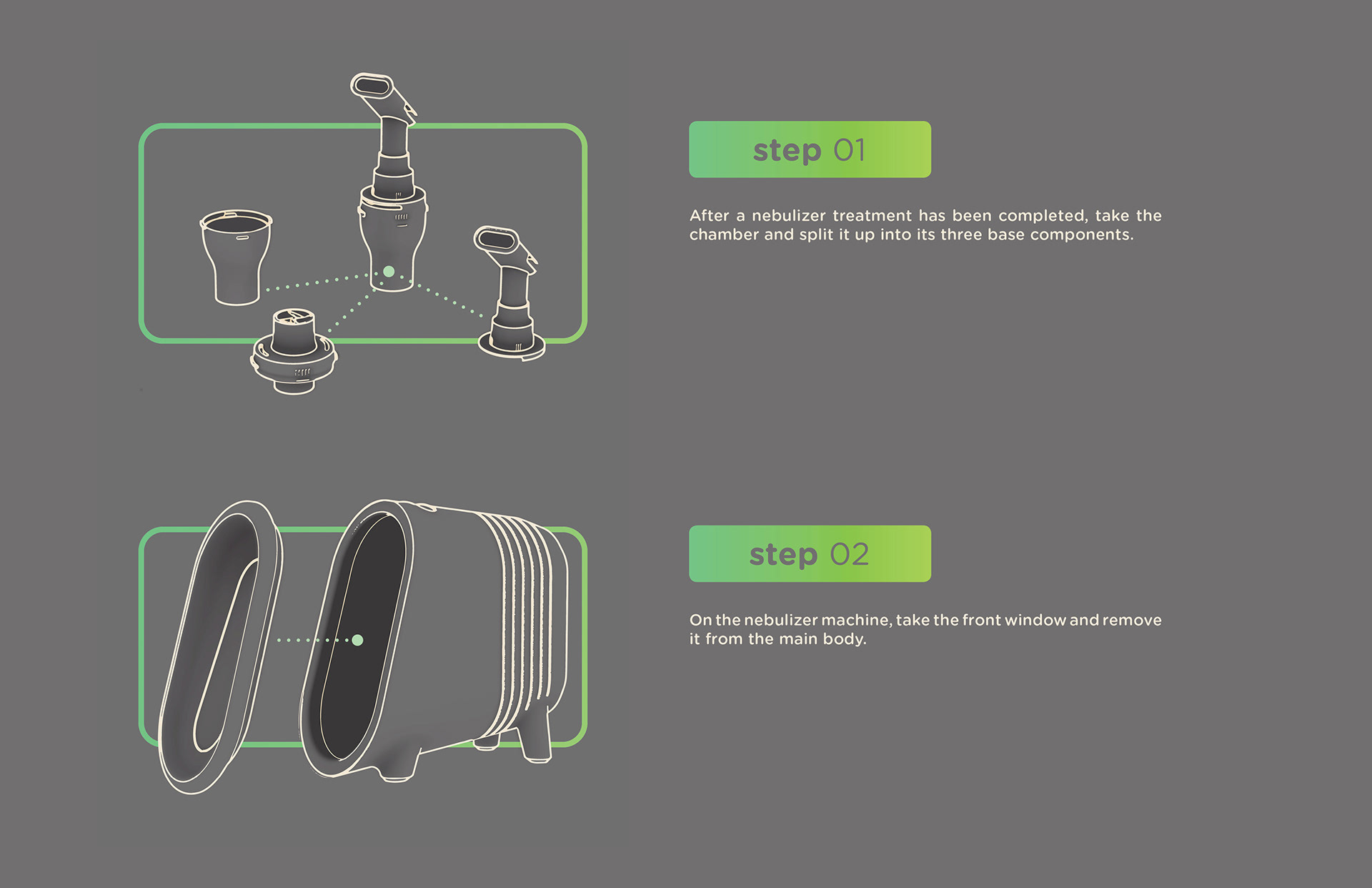 step 01

After a nebulizer treatment has been completed, take the chamber and split it up into its three base components.

step 02

On the nebulizer machine, take the front window and remove it from the main body.