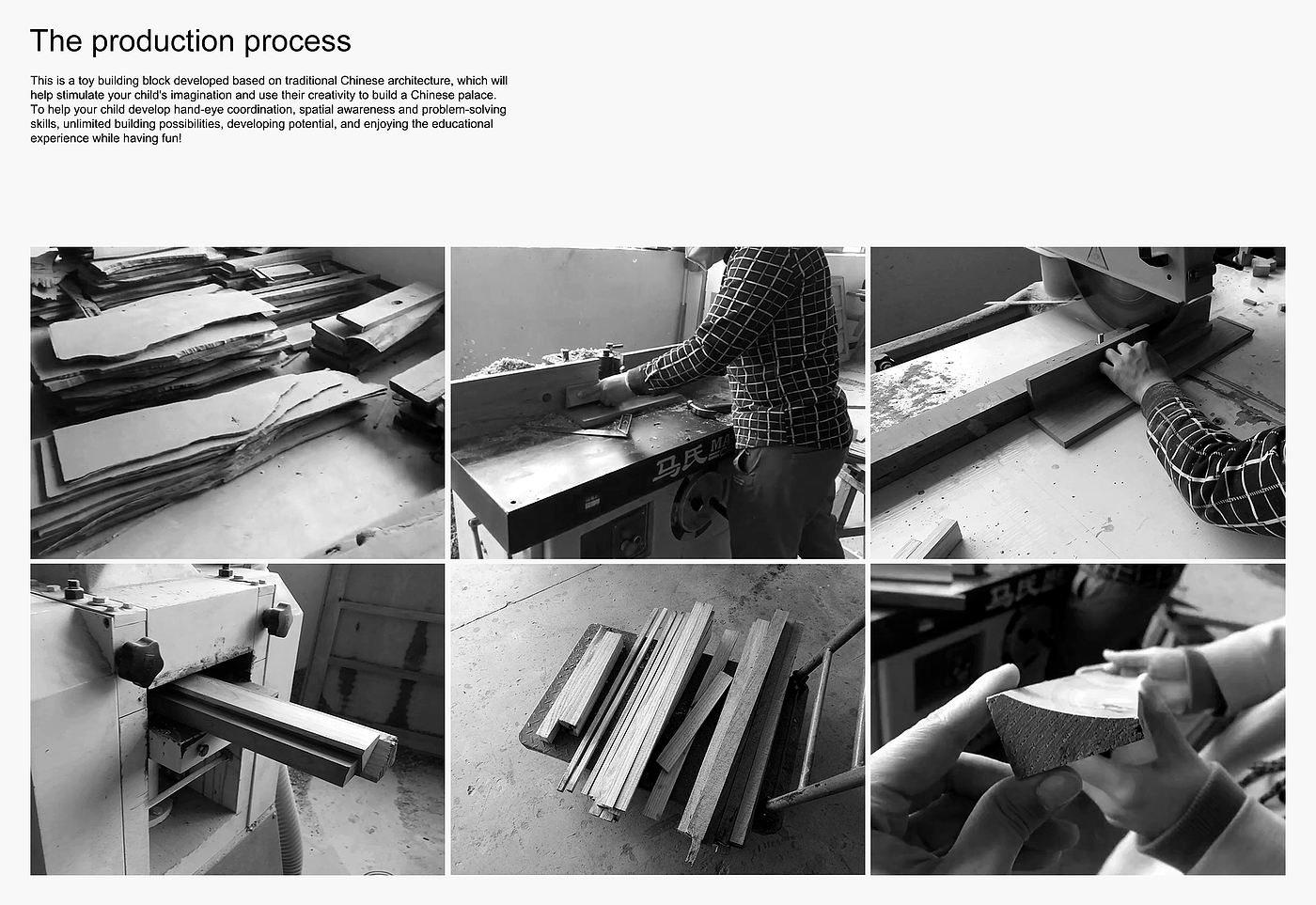 The production process

This is a toy building block developed based on traditional Chinese architecture, which will help stimulate your child's imagination and use their creativity to build a Chinese palace. To help your child develop hand-eye coordination, spatial awareness and problem-solving skills, unlimited building possibilities, developing potential, and enjoying the educational experience while having fun!

马氏MA

马氏