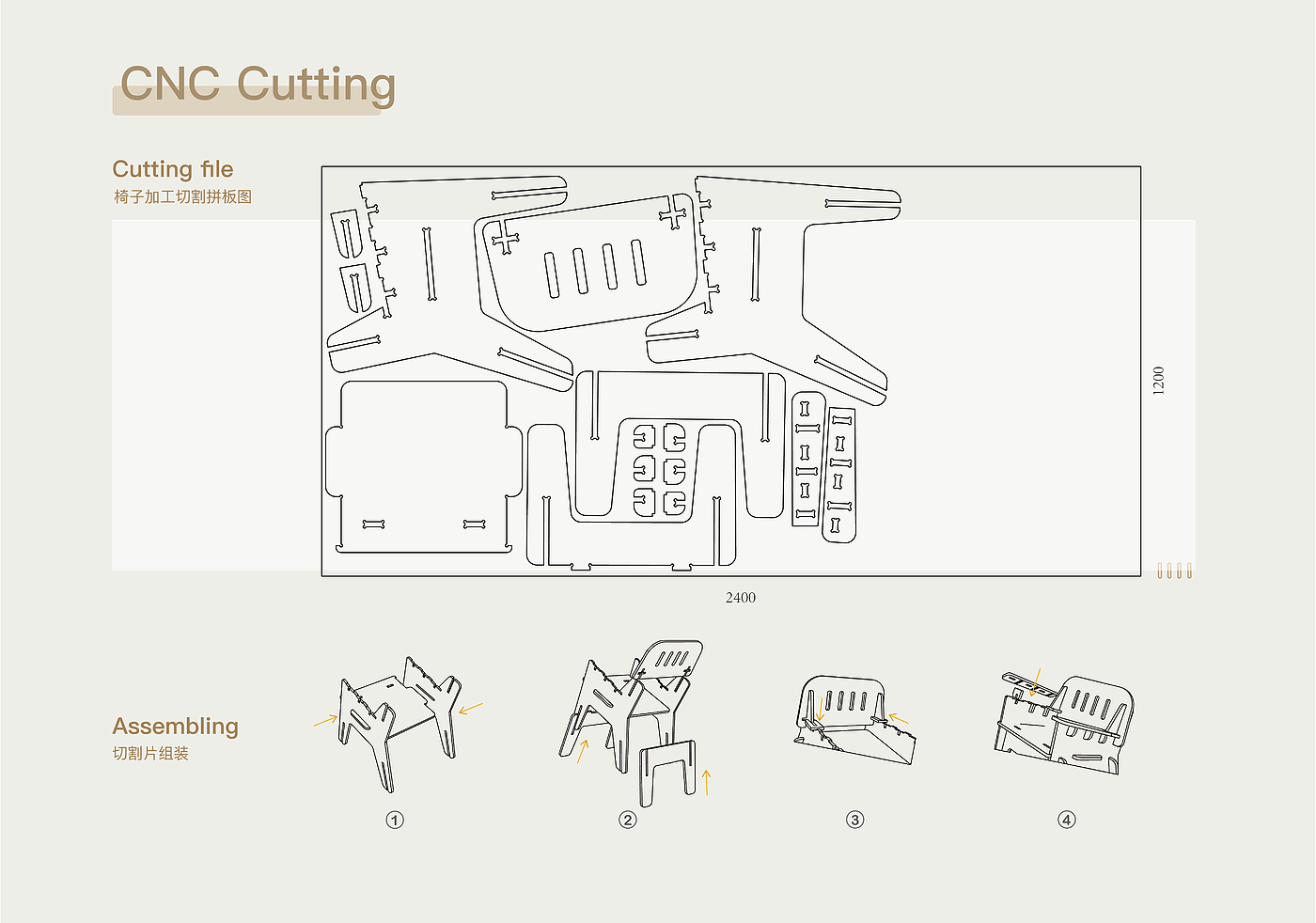 CNC Cutting

Cutting file
椅子加工切割拼板图

1200

2400

Assembling
切割片组装

①

②

③

④