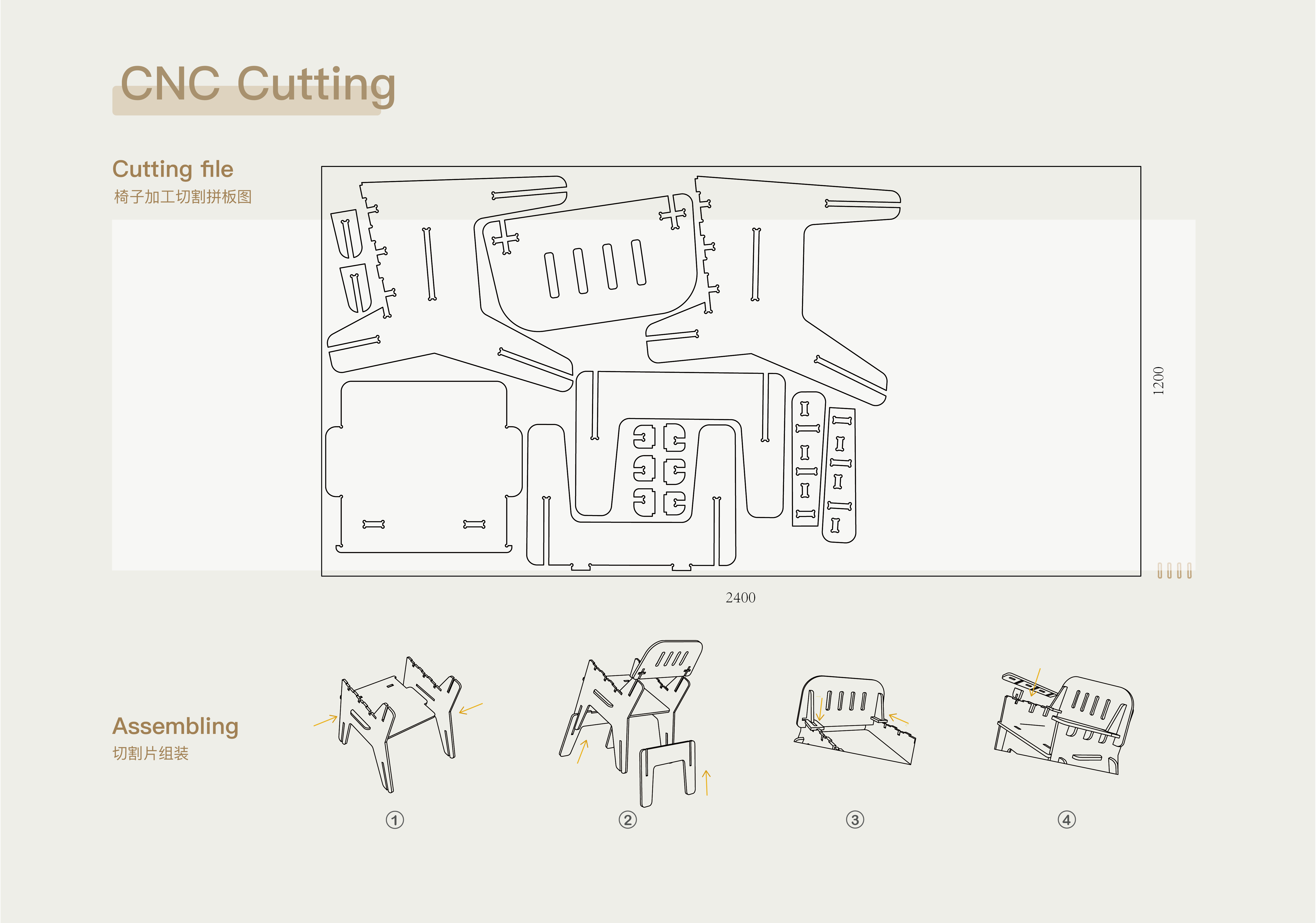 CNC Cutting

Cutting file
椅子加工切割拼板图

1200

2400

Assembling
切割片组装

①

②

③

④