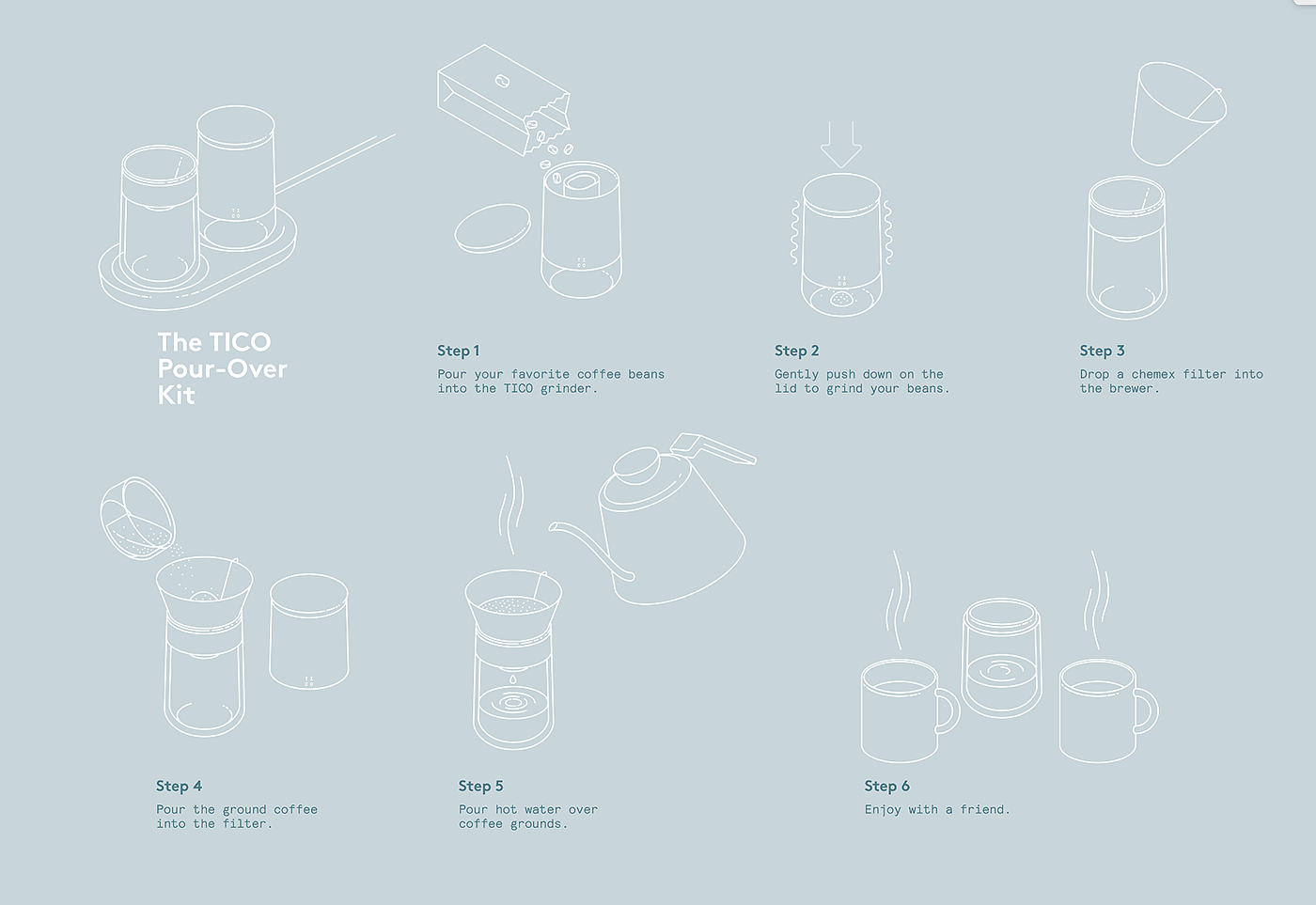 The TICO Pour-Over Kit

Step 1
Pour your favorite coffee beans into the TICO grinder.

Step 2
Gently push down on the lid to grind your beans.

Step 3
Drop a chemex filter into the brewer.

Step 4
Pour the ground coffee into the filter.

Step 5
Pour hot water over coffee grounds.

Step 6
Enjoy with a friend.