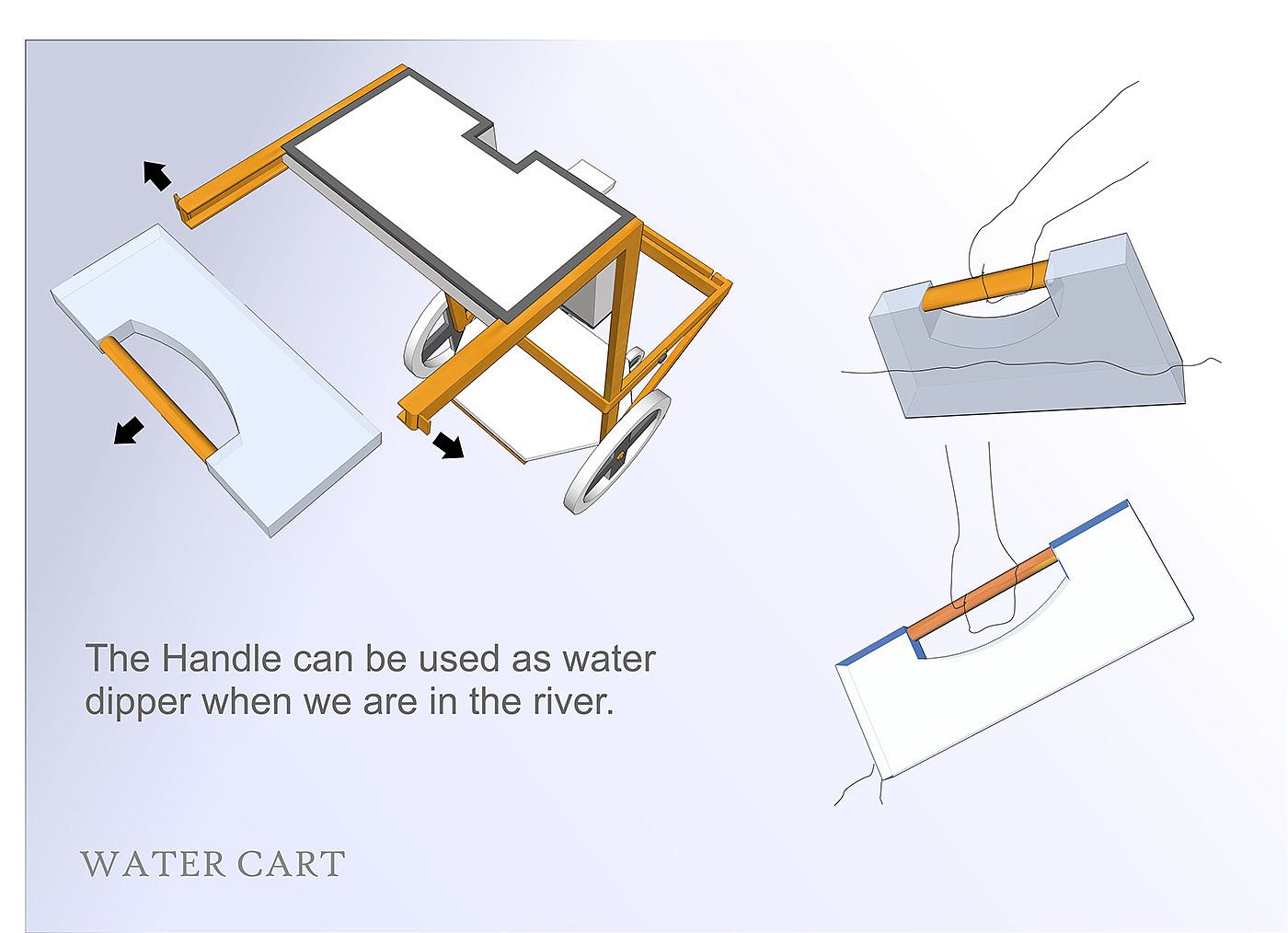 The Handle can be used as water dipper when we are in the river.

WATER CART