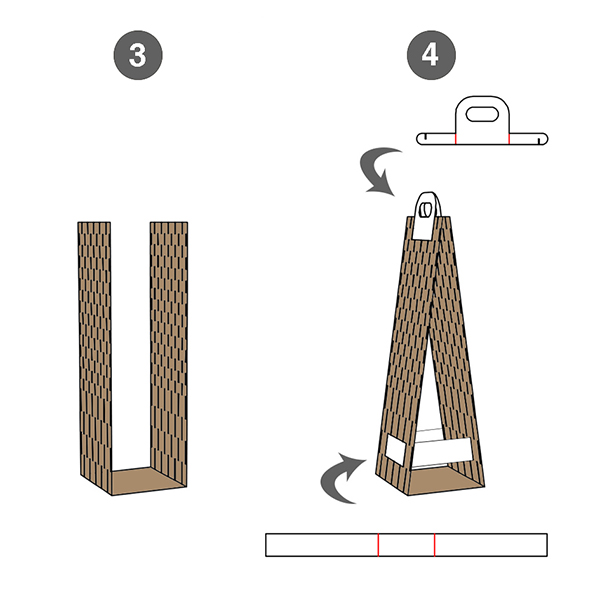 3

4