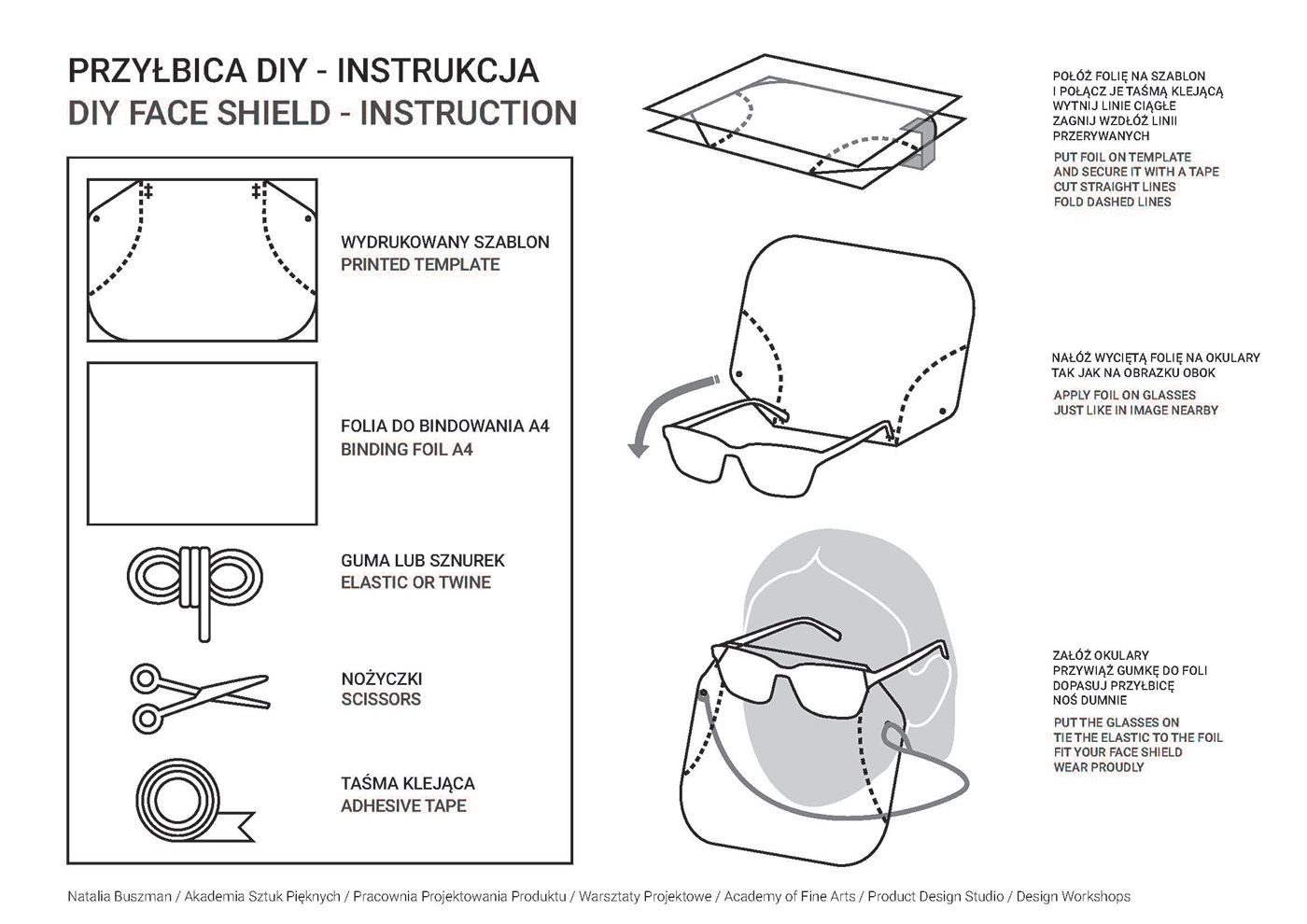 PRZYŁBICA DIY - INSTRUKCJA
DIY FACE SHIELD - INSTRUCTION

WYDRUKOWANY SZABLON
PRINTED TEMPLATE

FOLIA DO BINDOWANIA A4
BINDING FOIL A4

GUMA LUB SZNUREK
ELASTIC OR TWINE

NOŻYCZKI
SCISSORS

TAŚMA KLEJĄCA
ADHESIVE TAPE

POŁÓŻ FOLIĘ NA SZABLON
I POŁĄCZ JE TAŚMĄ KLEJĄCĄ
WYTNIJ LINIE CIĄGŁE
ZAGNIJ WZDŁÓŻ LINII
PRZERYWANYCH

PUT FOIL ON TEMPLATE
AND SECURE IT WITH A TAPE
CUT STRAIGHT LINES
FOLD DASHED LINES

NAŁÓŻ WYCIĘTĄ FOLIĘ NA OKULARY
TAK JAK NA OBRAZKU OBOK

APPLY FOIL ON GLASSES
JUST LIKE IN IMAGE NEARBY

ZAŁÓŻ OKULARY
PRZYWIĄŻ GUMKĘ DO FOLI
DOPASUJ PRZYŁBICĘ
NOŚ DUMNIE

PUT THE GLASSES ON
TIE THE ELASTIC TO THE FOIL
FIT YOUR FACE SHIELD
WEAR PROUDLY

Natalia Buszman / Akademia Sztuk Pięknych / Pracownia Projektowania Produktu / Warsztaty Projektowe / Academy of Fine Arts / Product Design Studio / Design Workshops