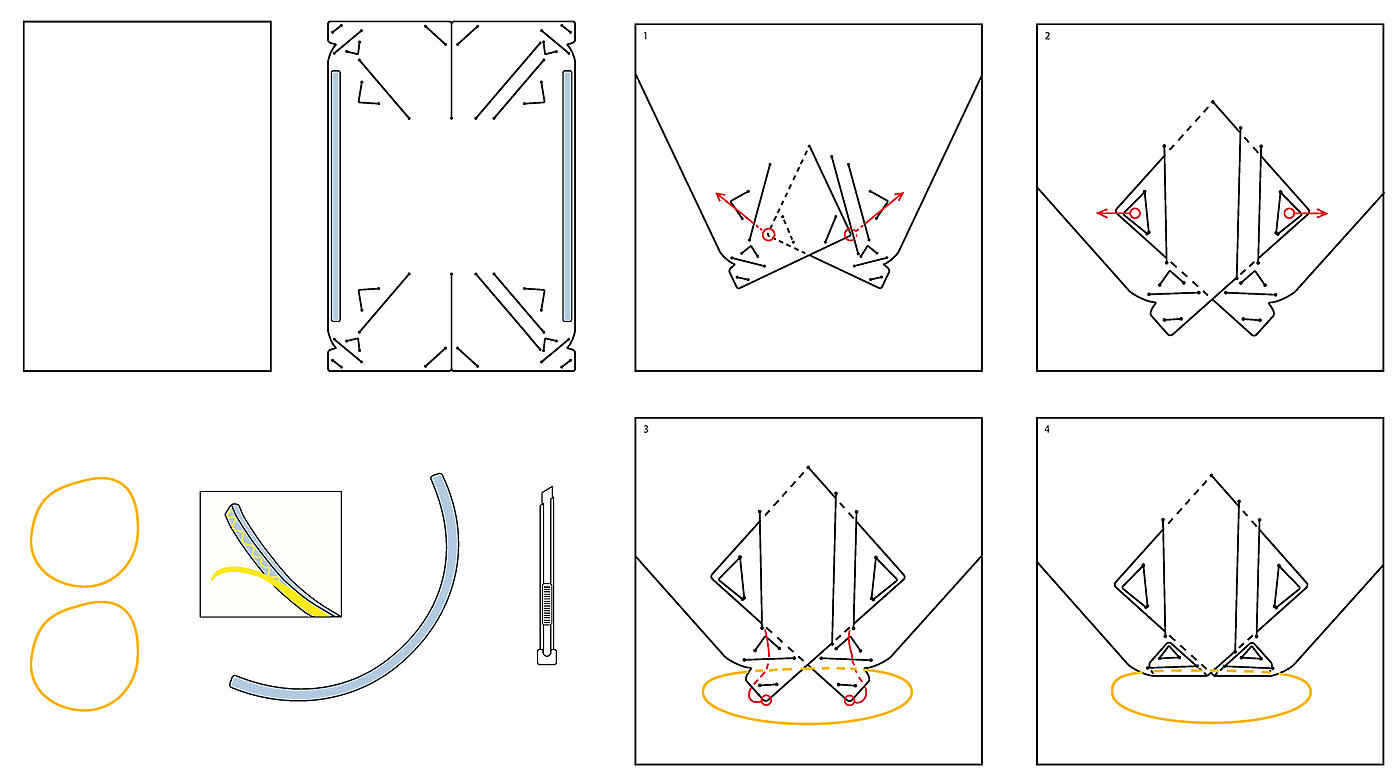 1

2

3

4