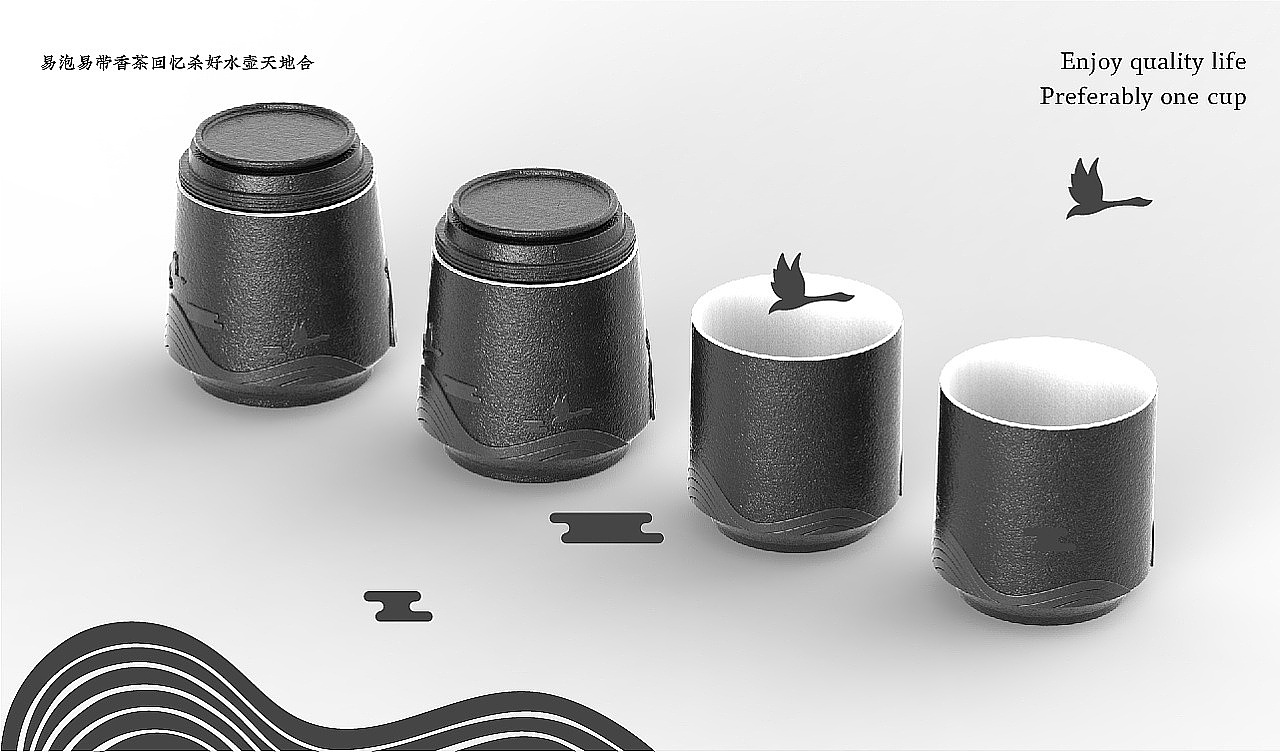 易泡易带香茶回忆杀好水壶天地合

Enjoy quality life
Preferably one cup