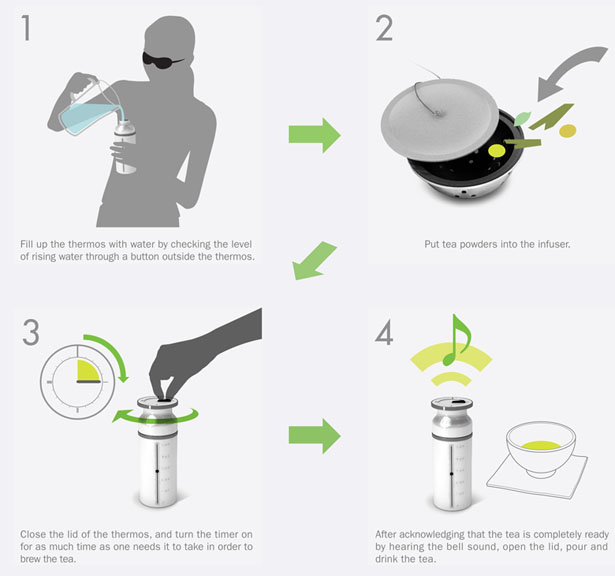 1

Fill up the thermos with water by checking the level of rising water through a button outside the thermos.

2

Put tea powders into the infuser.

3

Close the lid of the thermos, and turn the timer on for as much time as one needs it to take in order to brew the tea.

4

After acknowledging that the tea is completely ready by hearing the bell sound, open the lid, pour and drink the tea.