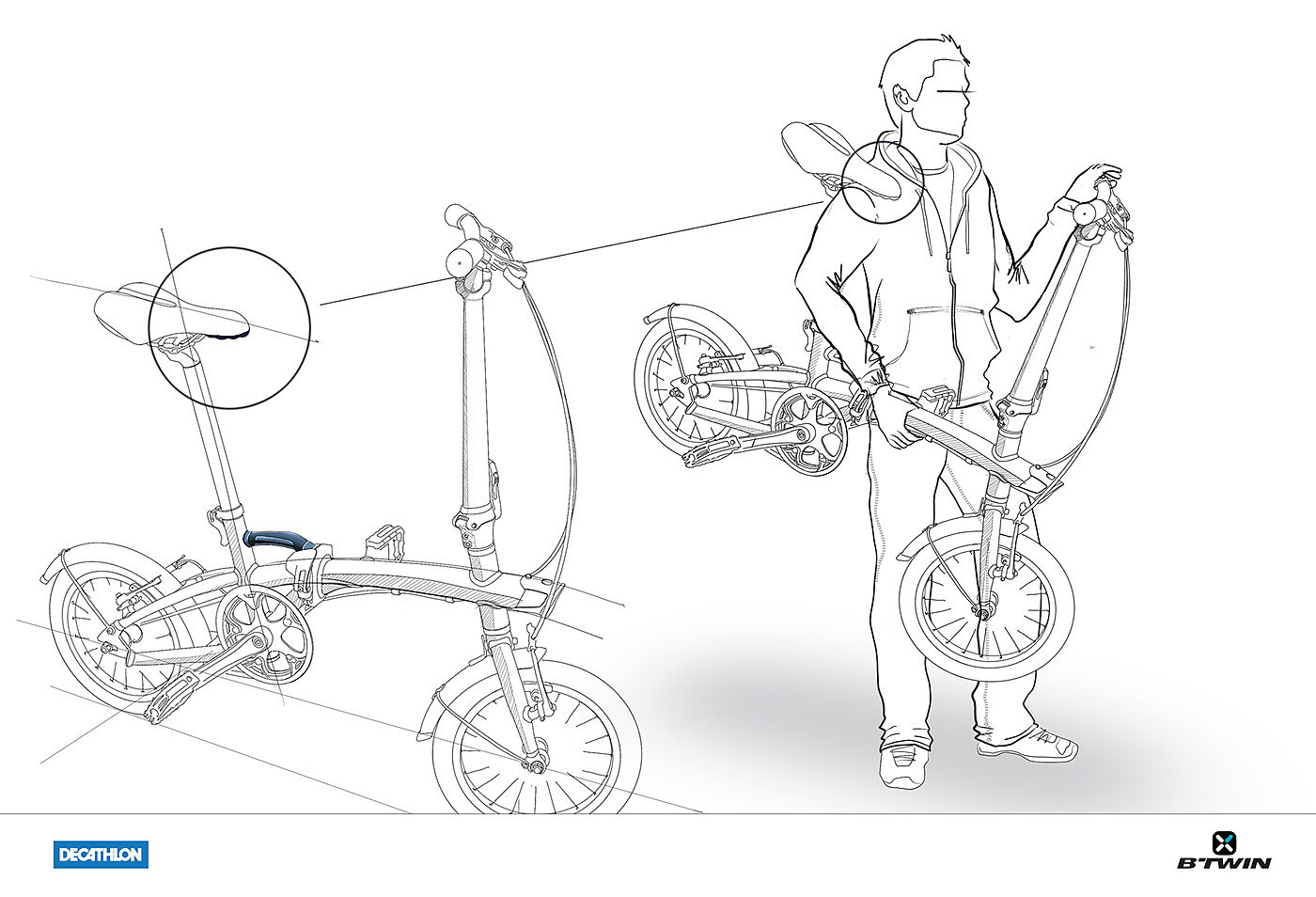 DECATHLON

B'TWIN