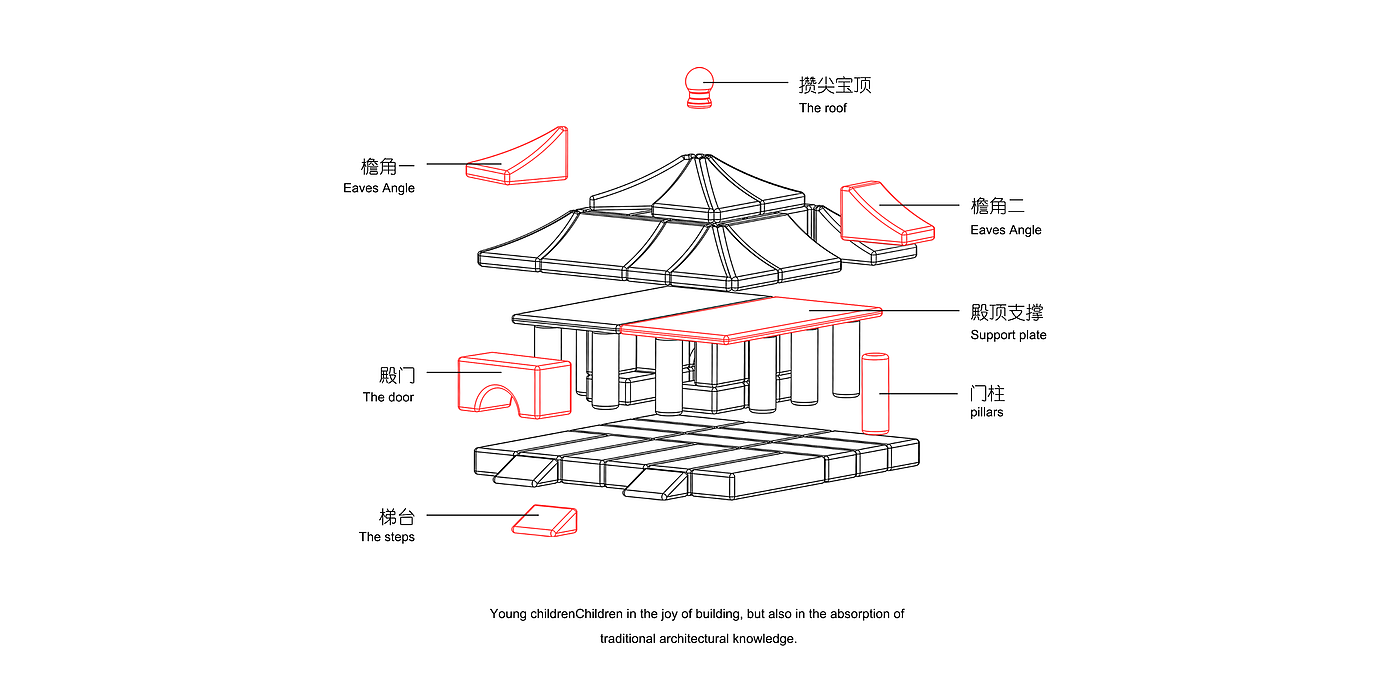 攒尖宝顶
The roof

檐角一
Eaves Angle

檐角二
Eaves Angle

殿顶支撑
Support plate

殿门
The door

门柱
pillars

梯台
The steps

Young childrenChildren in the joy of building, but also in the absorption of traditional architectural knowledge.