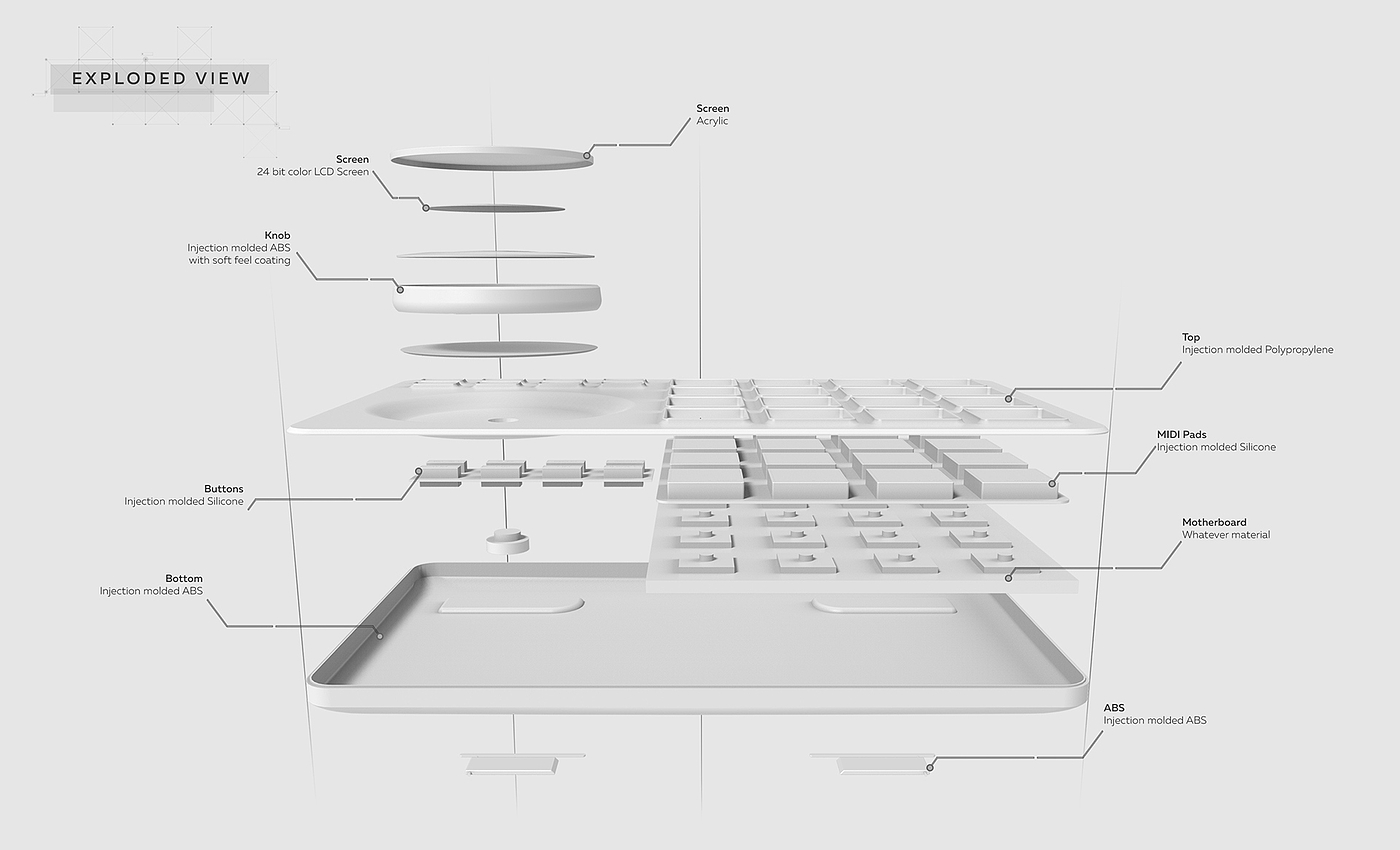 EXPLODED VIEW

Screen
Acrylic

Screen
24 bit color LCD Screen

Knob
Injection molded ABS with soft feel coating

Top
Injection molded Polypropylene

MIDI Pads
Injection molded Silicone

Buttons
Injection molded Silicone

Motherboard
Whatever material

Bottom
Injection molded ABS

ABS
Injection molded ABS