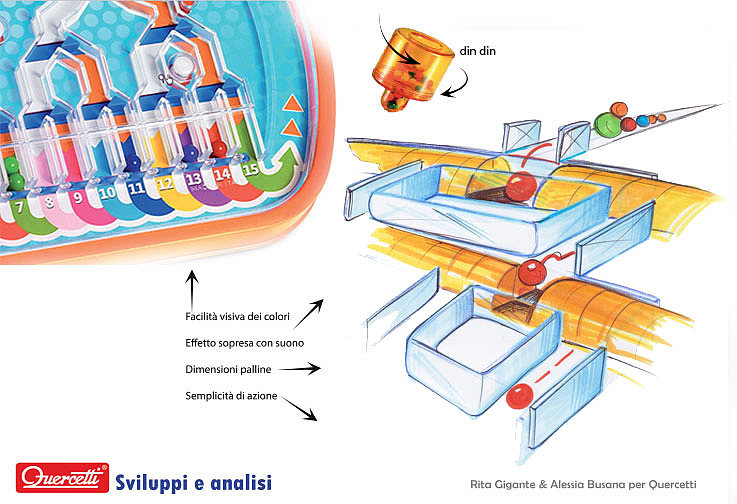 7 8 9 10 11 12 13 14 15

din din

Facilità visiva dei colori

Effetto sopresa con suono

Dimensioni palline

Semplicità di azione

Quercetti

Sviluppi e analisi

Rita Gigante & Alessia Busana per Quercetti