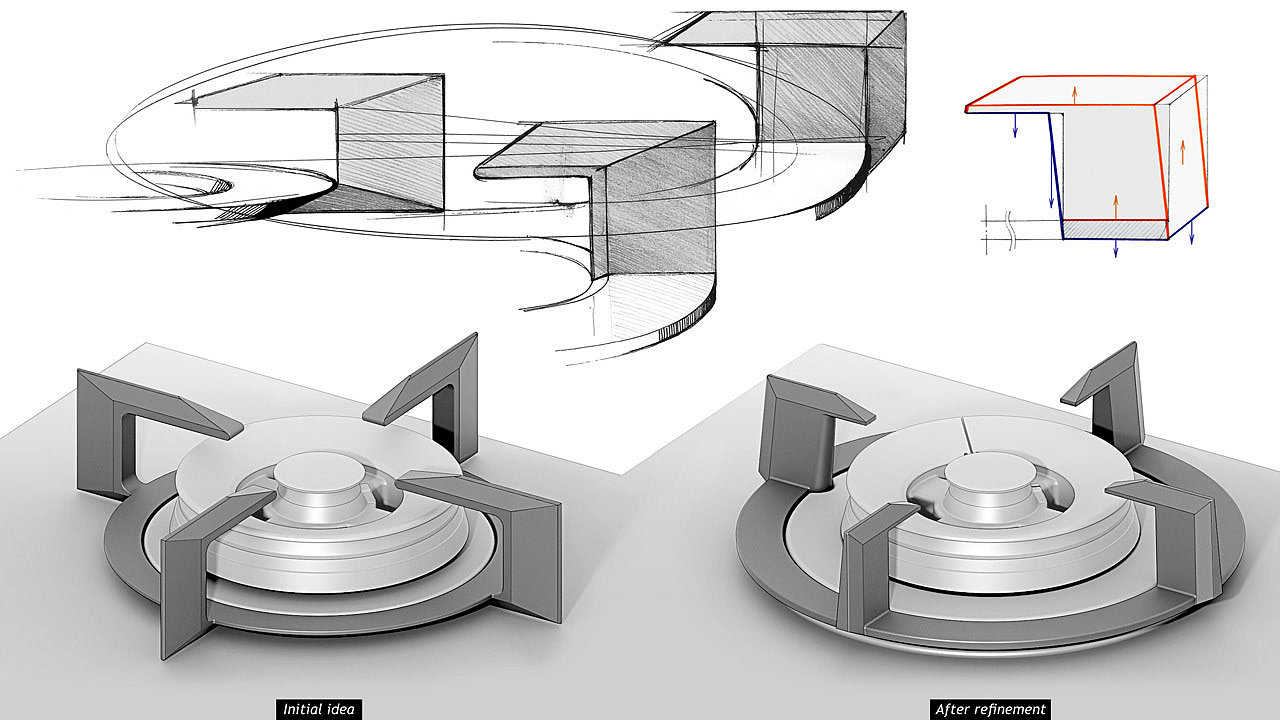 Initial idea

After refinement