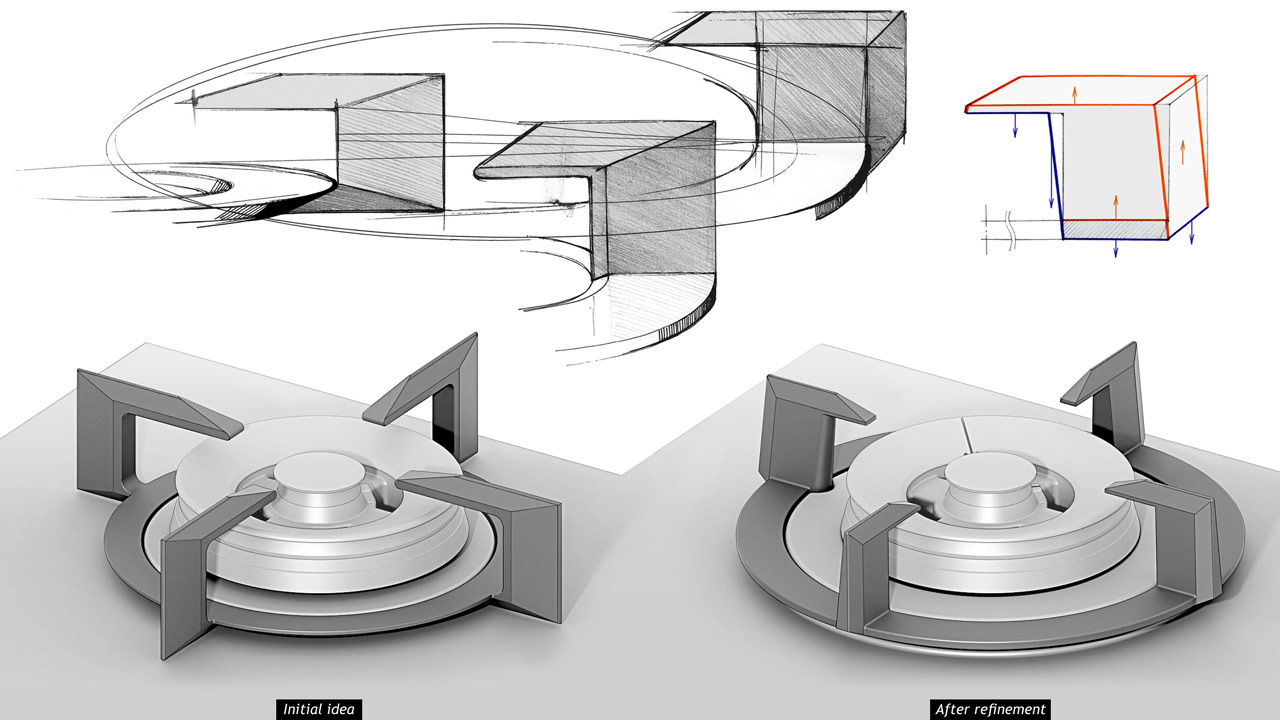 Initial idea

After refinement