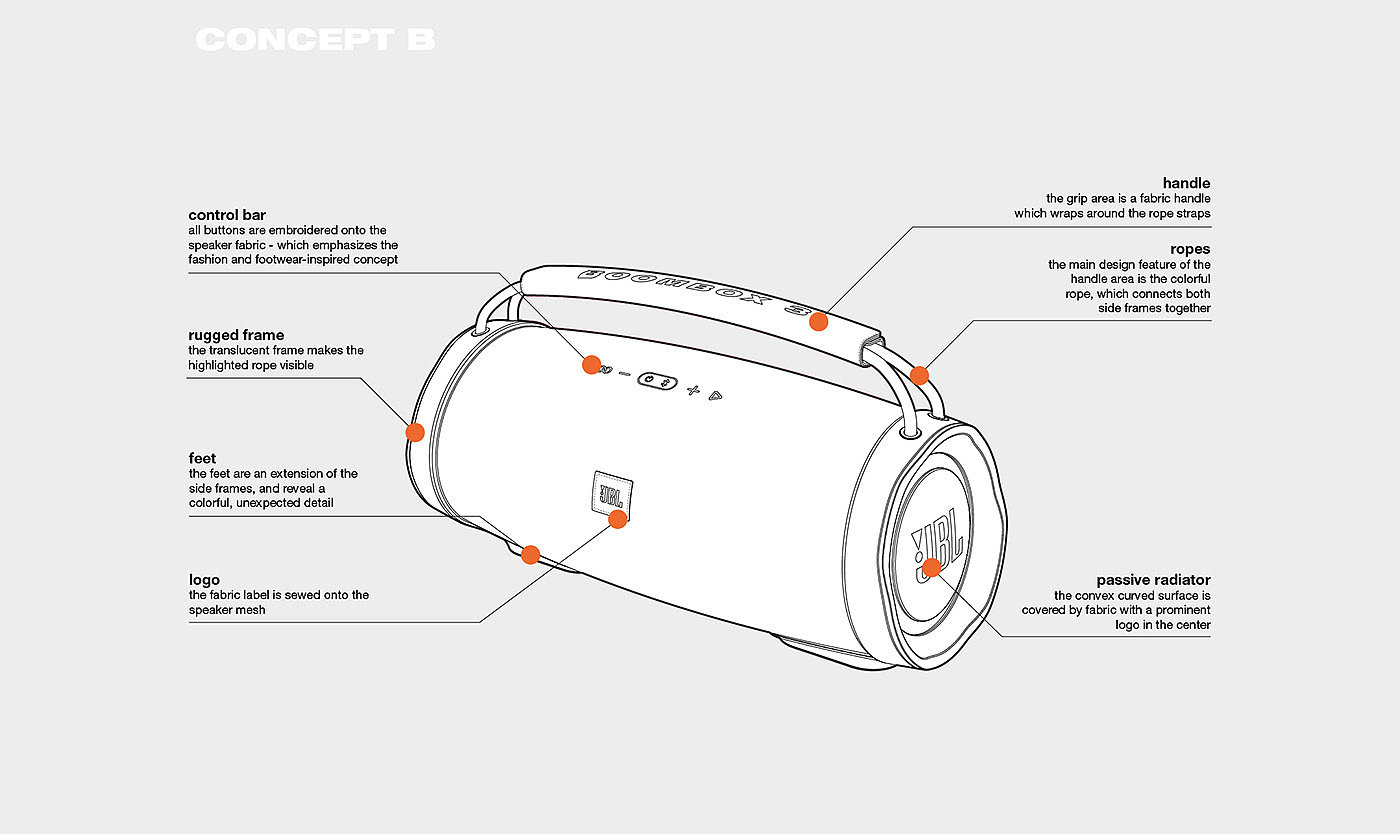 CONCEPT B

control bar
all buttons are embroidered onto the speaker fabric - which emphasizes the fashion and footwear-inspired concept

rugged frame
the translucent frame makes the highlighted rope visible

feet
the feet are an extension of the side frames, and reveal a colorful, unexpected detail

logo
the fabric label is sewed onto the speaker mesh

handle
the grip area is a fabric handle which wraps around the rope straps

ropes
the main design feature of the handle area is the colorful rope, which connects both side frames together

passive radiator
the convex curved surface is covered by fabric with a prominent logo in the center

BOOMBOX 3

JBL

JBL