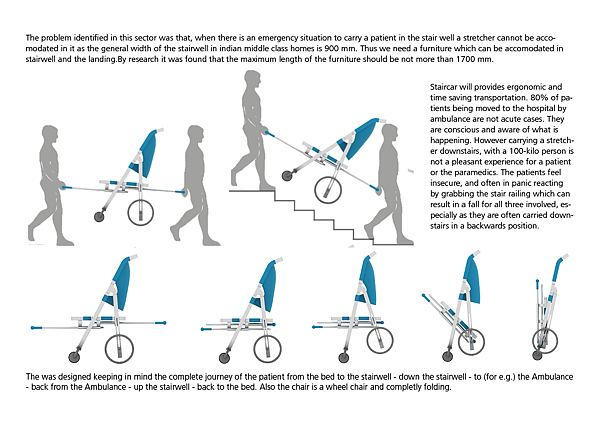 The problem identified in this sector was that, when there is an emergency situation to carry a patient in the stair well a stretcher cannot be accomodated in it as the general width of the stairwell in indian middle class homes is 900 mm. Thus we need a furniture which can be accomodated in stairwell and the landing.By research it was found that the maximum length of the furniture should be not more than 1700 mm.

Staircar will provides ergonomic and time saving transportation. 80% of patients being moved to the hospital by ambulance are not acute cases. They are conscious and aware of what is happening. However carrying a stretcher downstairs, with a 100-kilo person is not a pleasant experience for a patient or the paramedics. The patients feel insecure, and often in panic reacting by grabbing the stair railing which can result in a fall for all three involved, especially as they are often carried downstairs in a backwards position.

The was designed keeping in mind the complete journey of the patient from the bed to the stairwell - down the stairwell - to (for e.g.) the Ambulance - back from the Ambulance - up the stairwell - back to the bed. Also the chair is a wheel chair and completly folding.