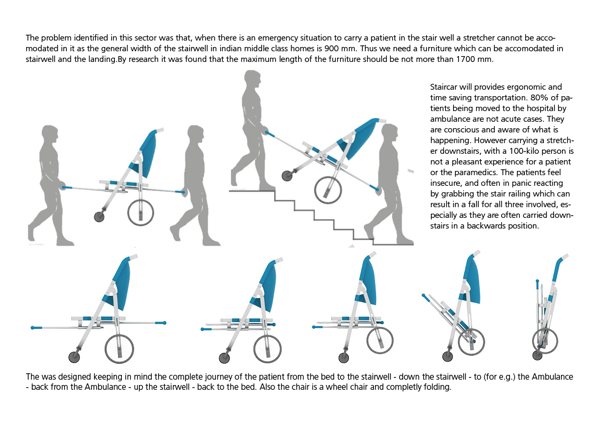 The problem identified in this sector was that, when there is an emergency situation to carry a patient in the stair well a stretcher cannot be accomodated in it as the general width of the stairwell in indian middle class homes is 900 mm. Thus we need a furniture which can be accomodated in stairwell and the landing.By research it was found that the maximum length of the furniture should be not more than 1700 mm.

Staircar will provides ergonomic and time saving transportation. 80% of patients being moved to the hospital by ambulance are not acute cases. They are conscious and aware of what is happening. However carrying a stretcher downstairs, with a 100-kilo person is not a pleasant experience for a patient or the paramedics. The patients feel insecure, and often in panic reacting by grabbing the stair railing which can result in a fall for all three involved, especially as they are often carried downstairs in a backwards position.

The was designed keeping in mind the complete journey of the patient from the bed to the stairwell - down the stairwell - to (for e.g.) the Ambulance - back from the Ambulance - up the stairwell - back to the bed. Also the chair is a wheel chair and completly folding.