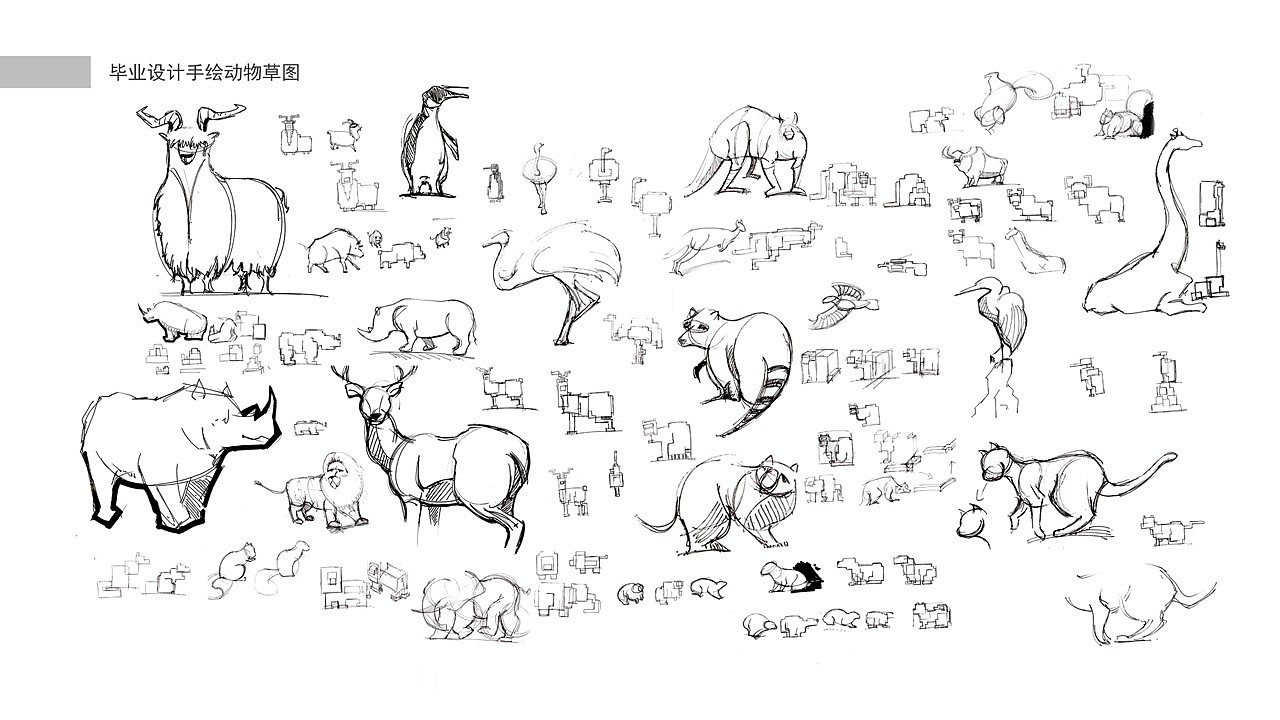 毕业设计手绘动物草图