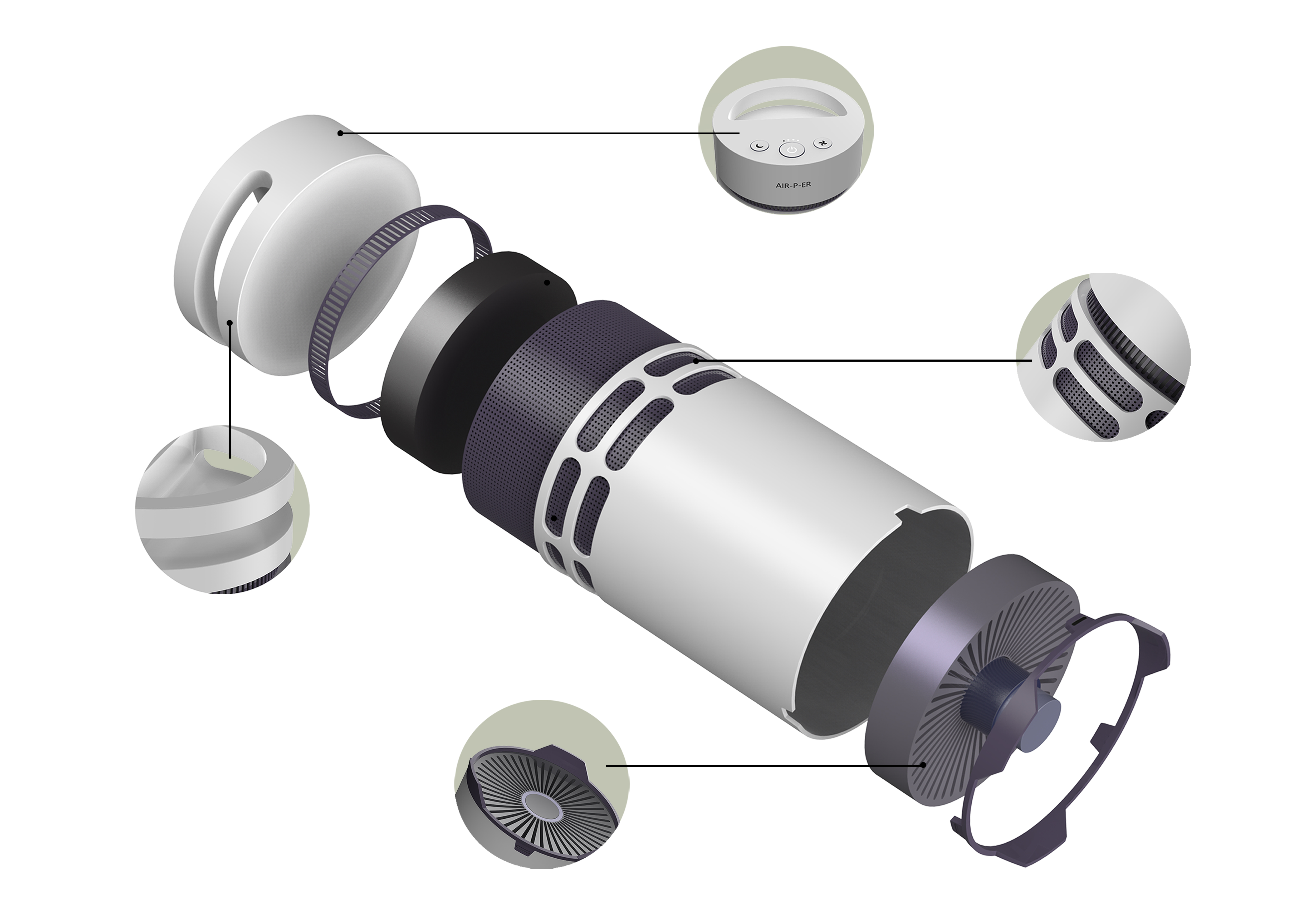 AIR-P-ER