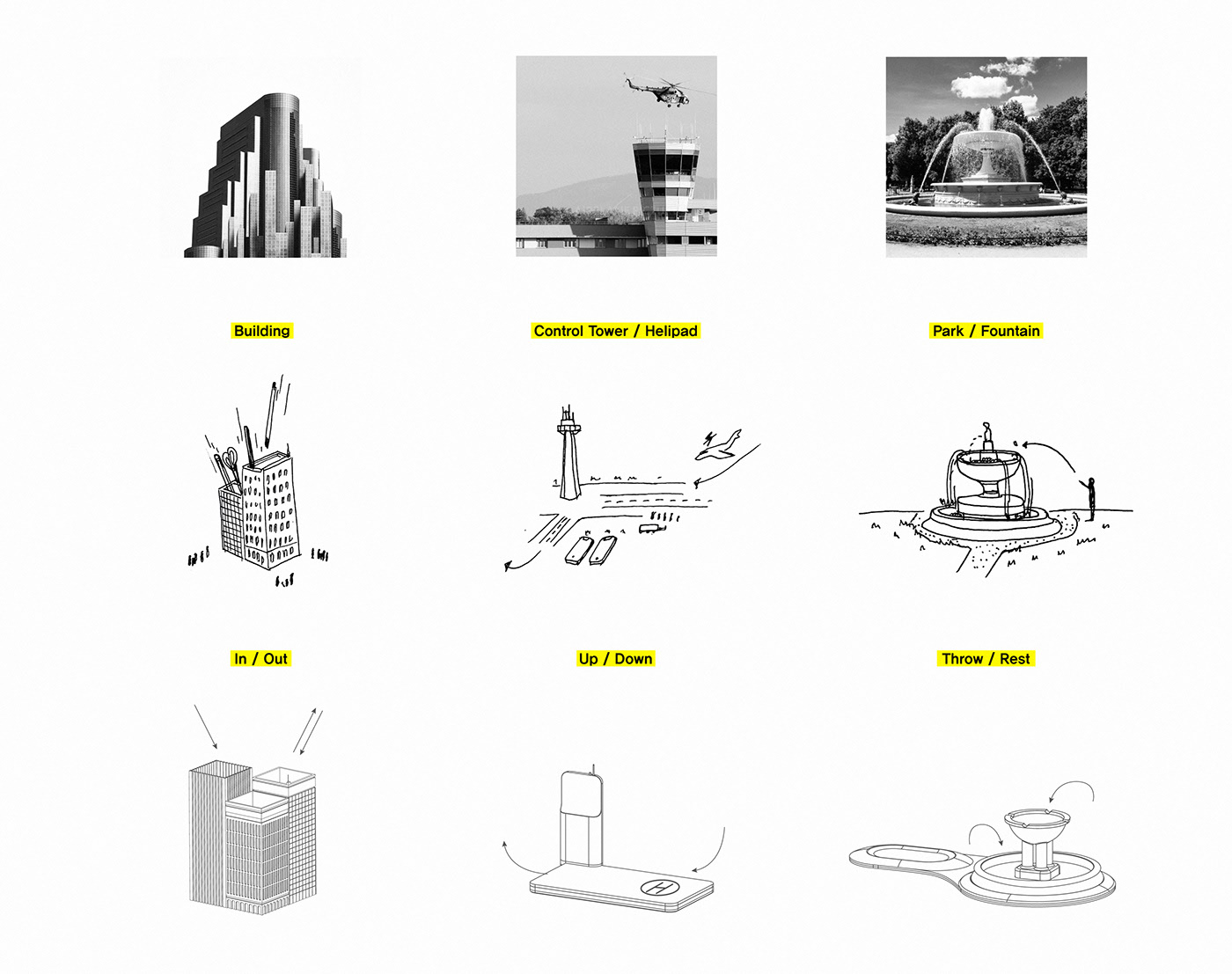 Building

Control Tower / Helipad

Park / Fountain

In / Out

Up / Down

Throw / Rest

H