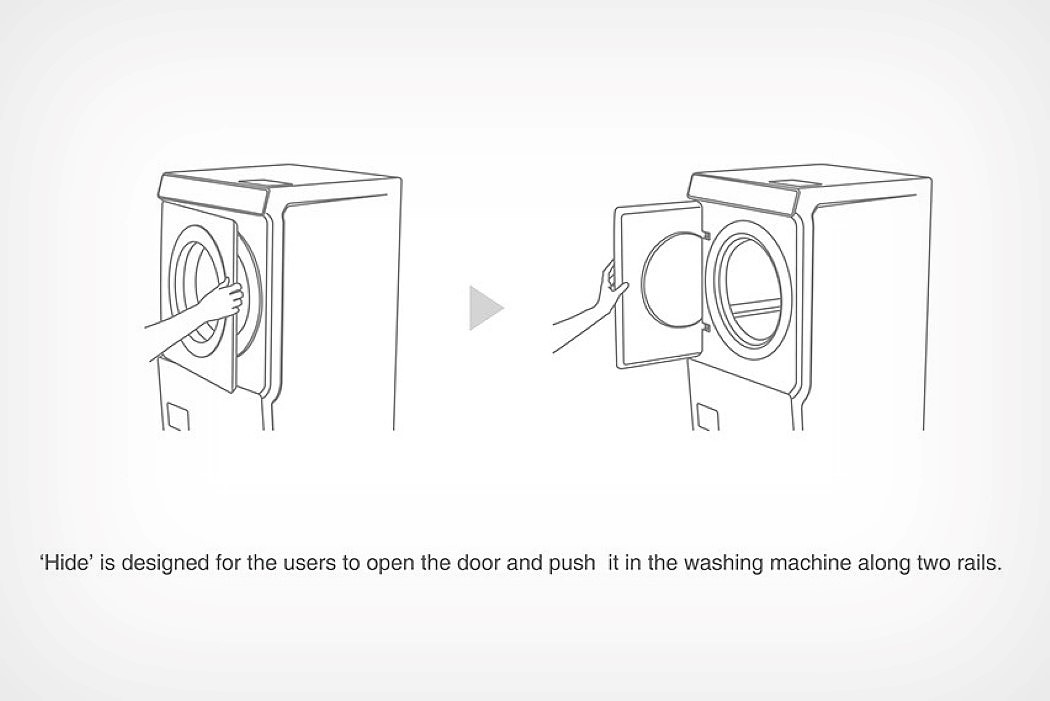 ‘Hide’ is designed for the users to open the door and push it in the washing machine along two rails.