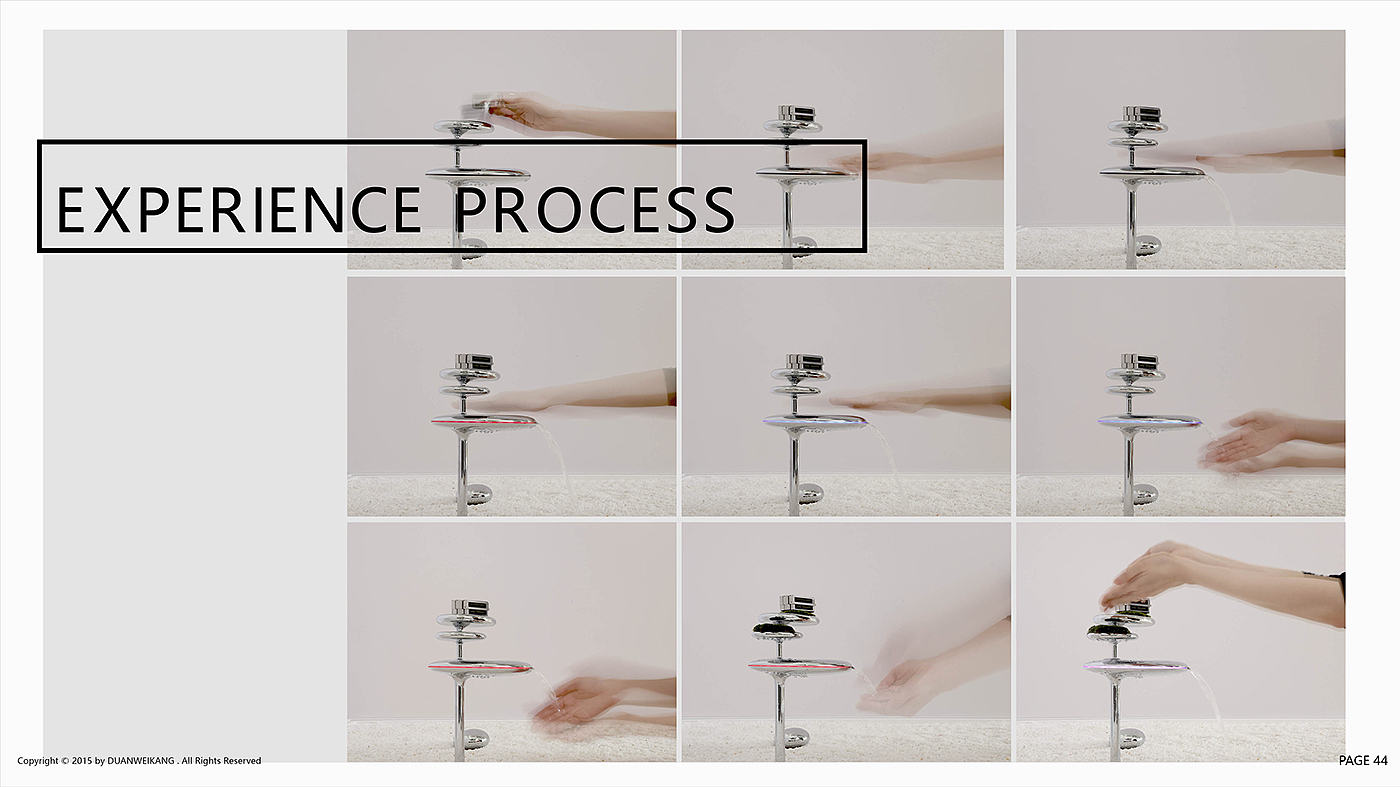 EXPERIENCE PROCESS

Copyright © 2015 by DUANWEIKANG . All Rights Reserved

PAGE 44