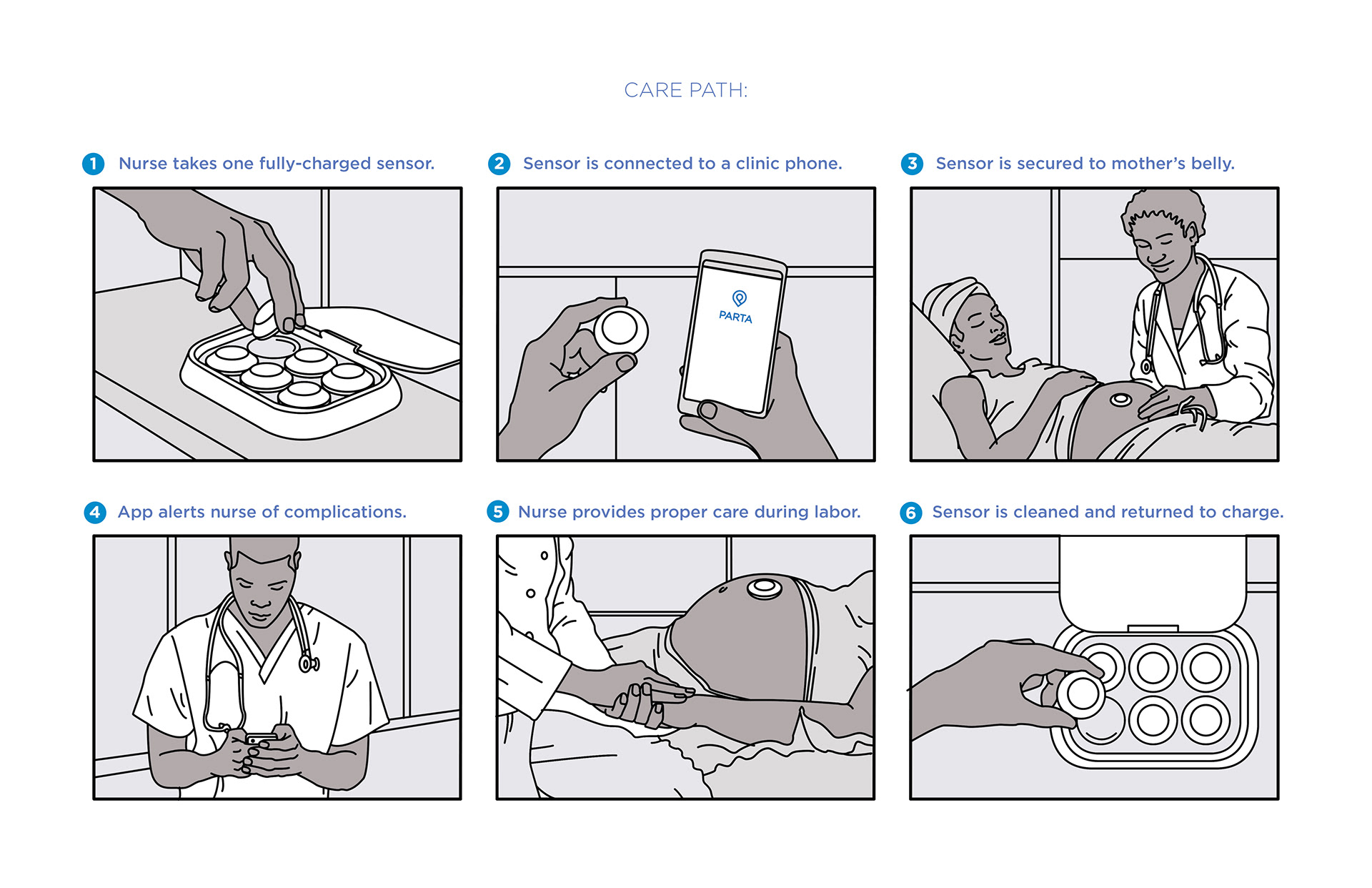 CARE PATH:

1 Nurse takes one fully-charged sensor.

2 Sensor is connected to a clinic phone.

PARTA

3 Sensor is secured to mother's belly.

4 App alerts nurse of complications.

5 Nurse provides proper care during labor.

6 Sensor is cleaned and returned to charge.