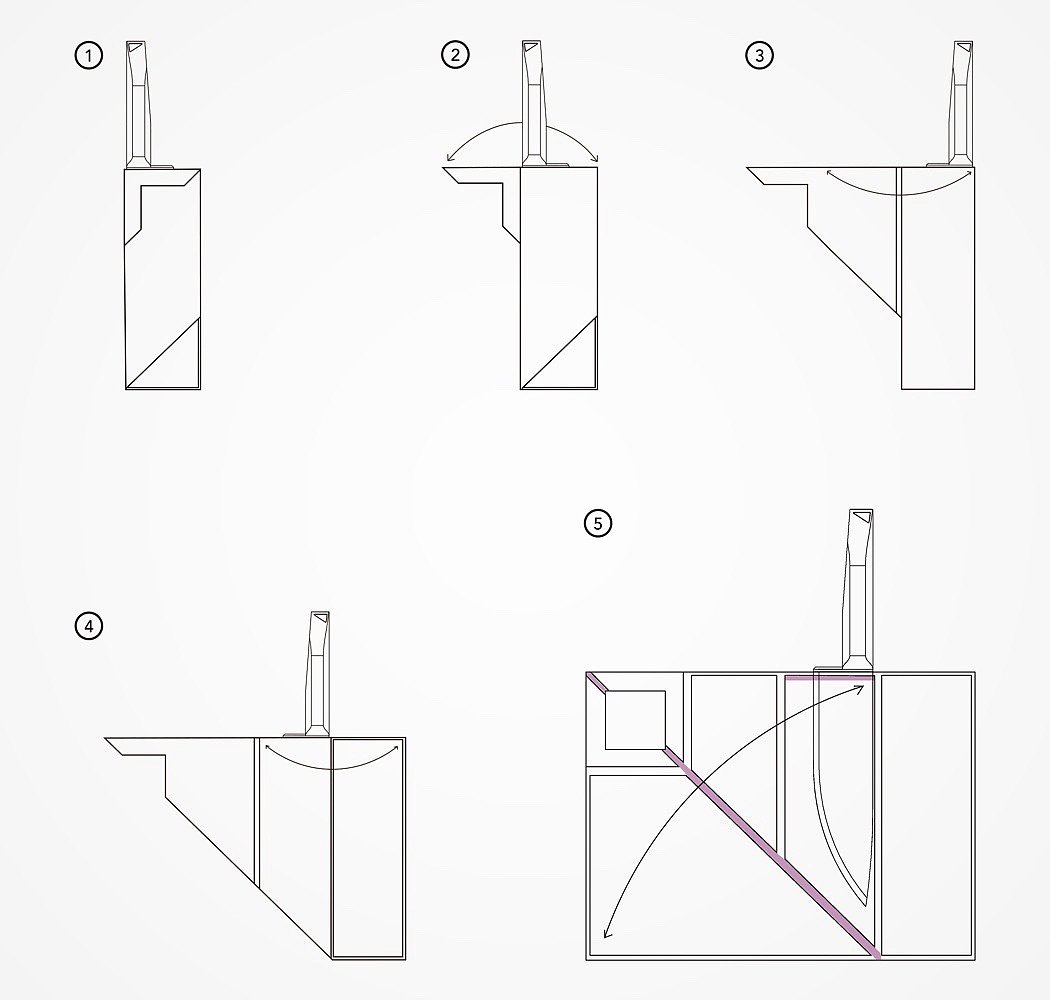 1
2
3
4
5