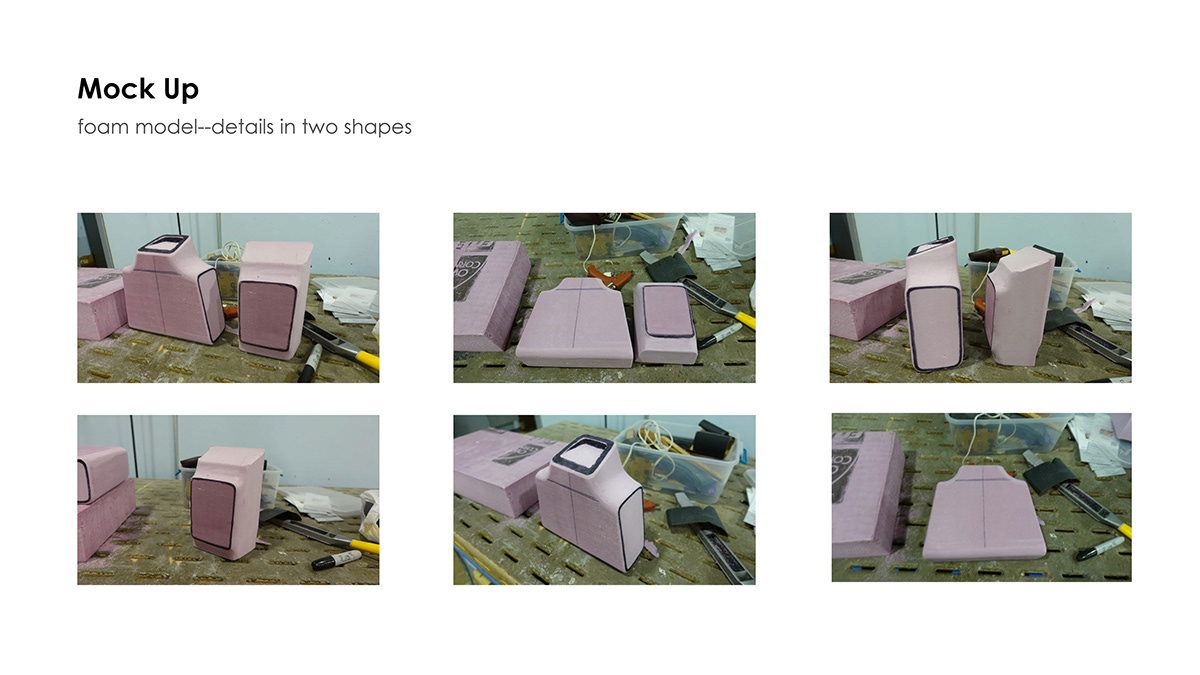 Mock Up

foam model--details in two shapes