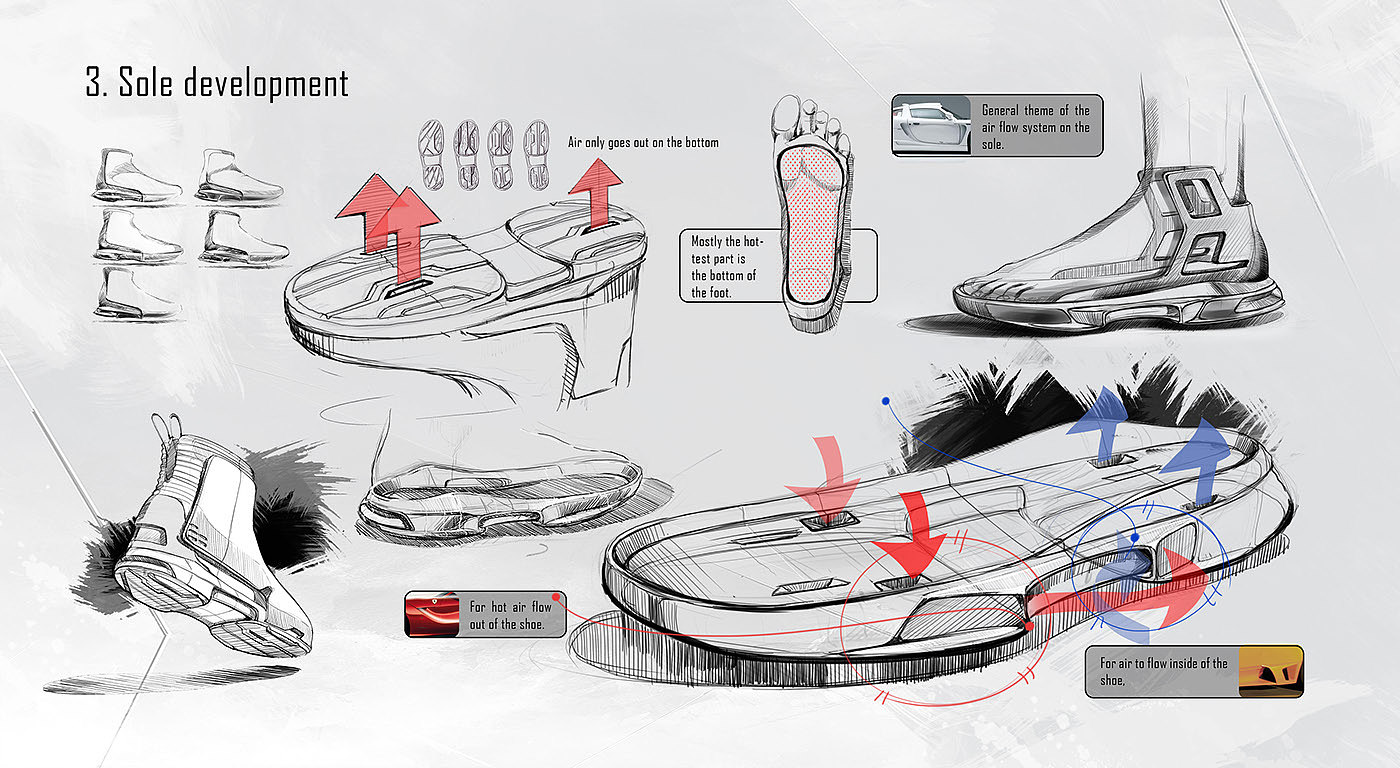 3. Sole development

Air only goes out on the bottom

Mostly the hottest part is the bottom of the foot.

General theme of the air flow system on the sole.

For hot air flow out of the shoe.

For air to flow inside of the shoe,