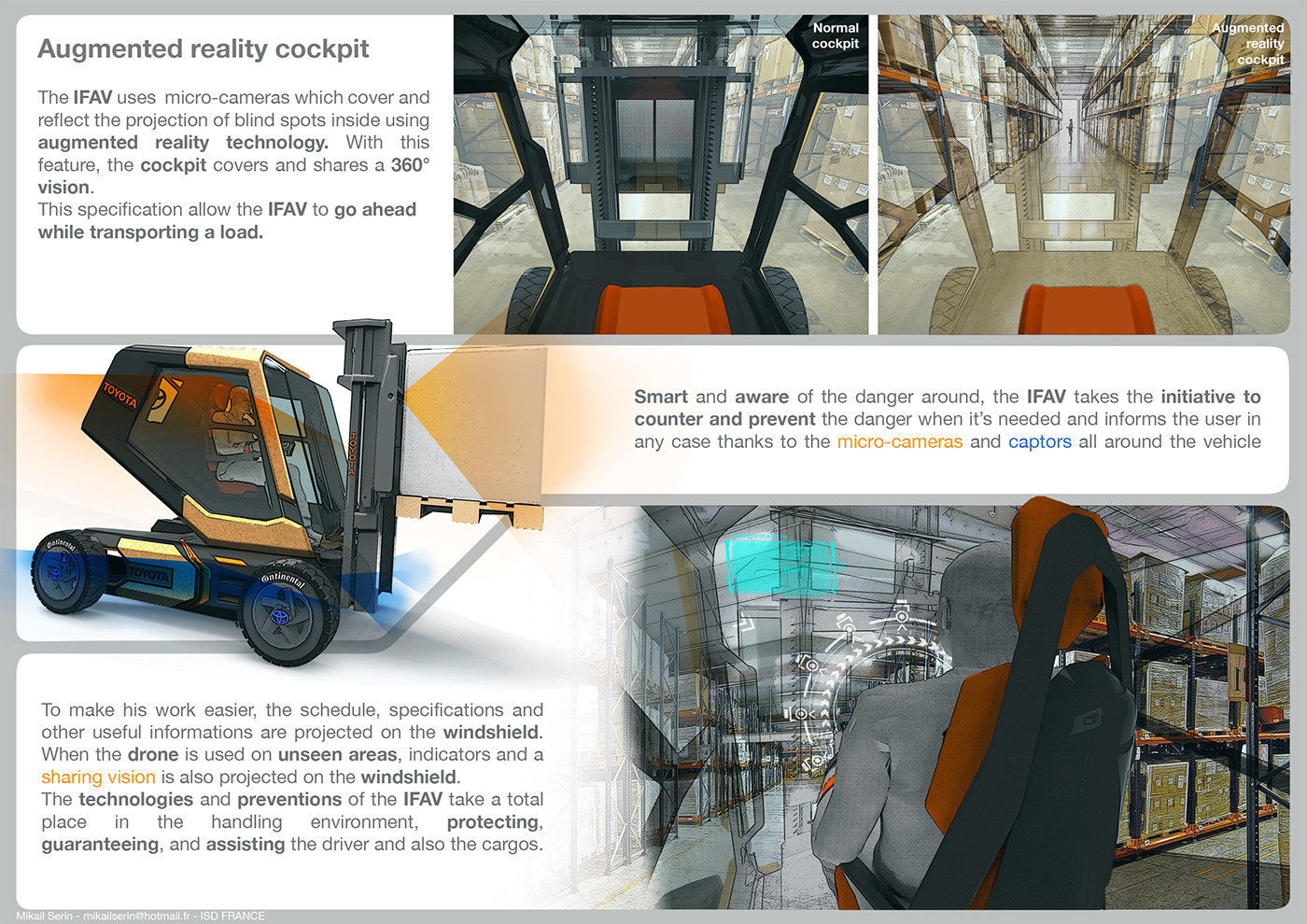 Augmented reality cockpit

The IFAV uses micro-cameras which cover and reflect the projection of blind spots inside using augmented reality technology. With this feature, the cockpit covers and shares a 360° vision.
This specification allow the IFAV to go ahead while transporting a load.

Normal cockpit

Augmented reality cockpit

TOYOTA

TOYOTA

TOYOTA

Continental

Continental

Smart and aware of the danger around, the IFAV takes the initiative to counter and prevent the danger when it's needed and informs the user in any case thanks to the micro-cameras and captors all around the vehicle

To make his work easier, the schedule, specifications and other useful informations are projected on the windshield.
When the drone is used on unseen areas, indicators and a sharing vision is also projected on the windshield.
The technologies and preventions of the IFAV take a total place in the handling environment, protecting, guaranteeing, and assisting the driver and also the cargos.

Mikail Serin - mikailserin@hotmail.fr - ISD FRANCE