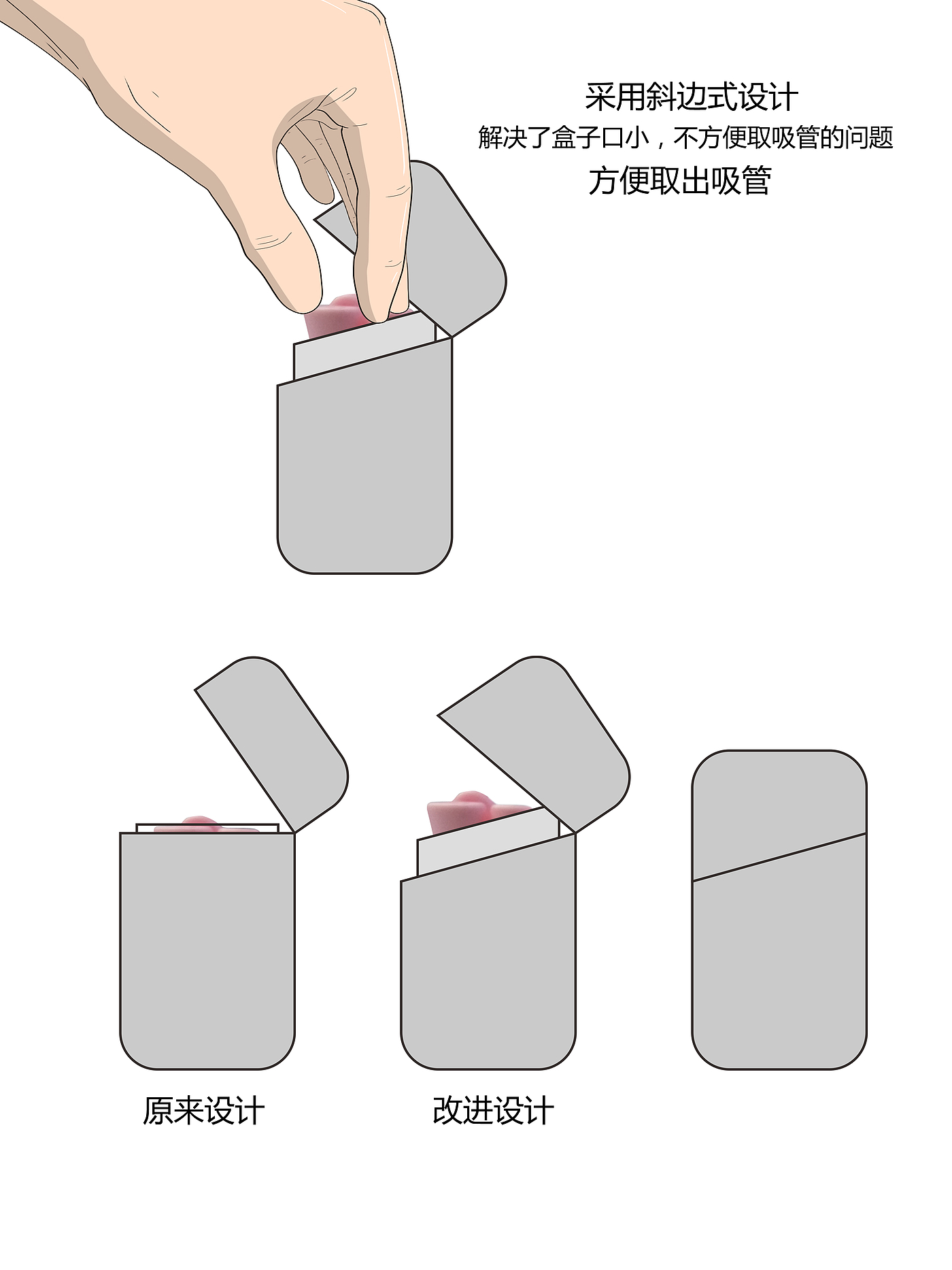 采用斜边式设计
解决了盒子口小，不方便取吸管的问题
方便取出吸管

原来设计

改进设计