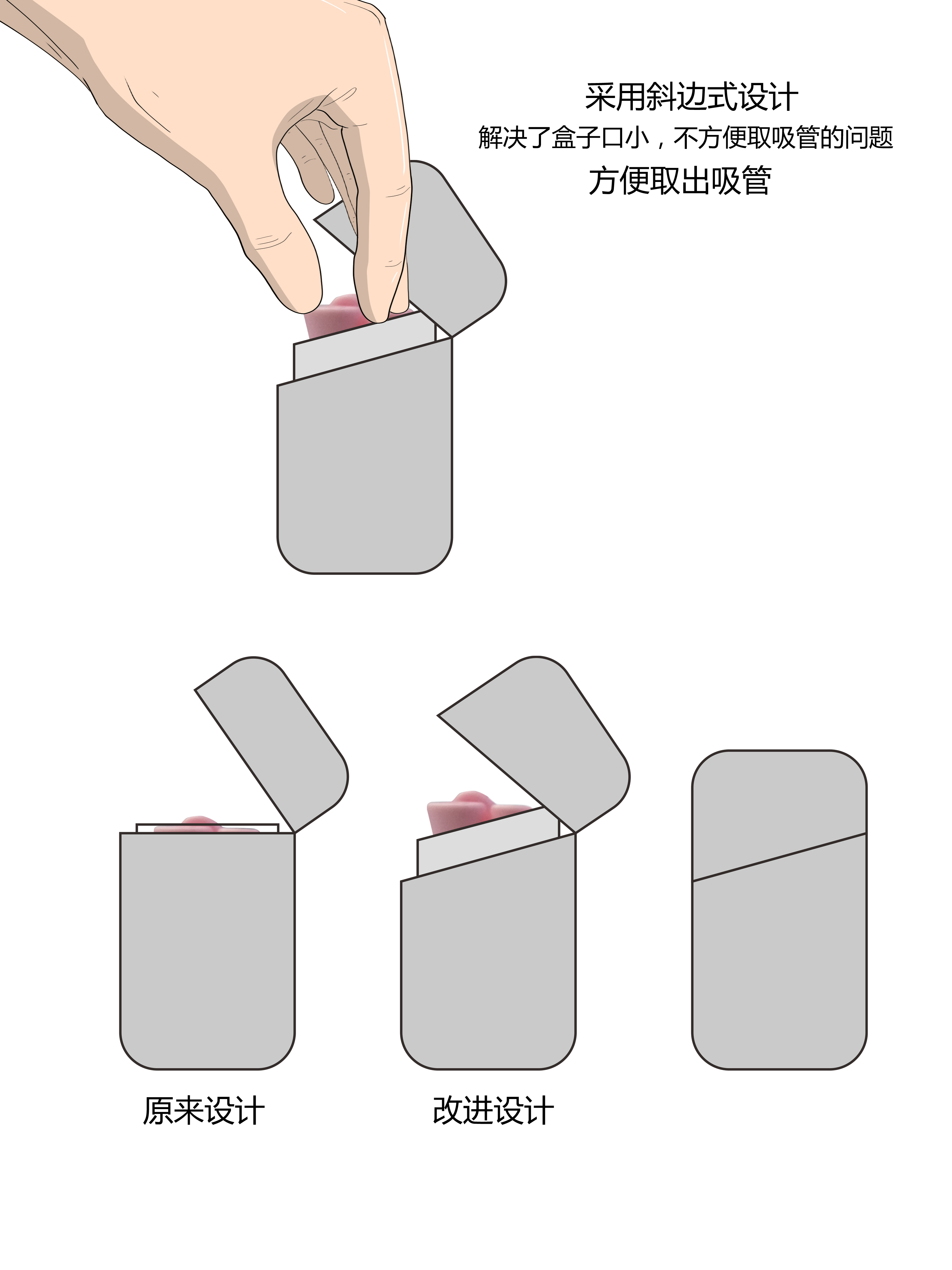 采用斜边式设计
解决了盒子口小，不方便取吸管的问题
方便取出吸管

原来设计

改进设计