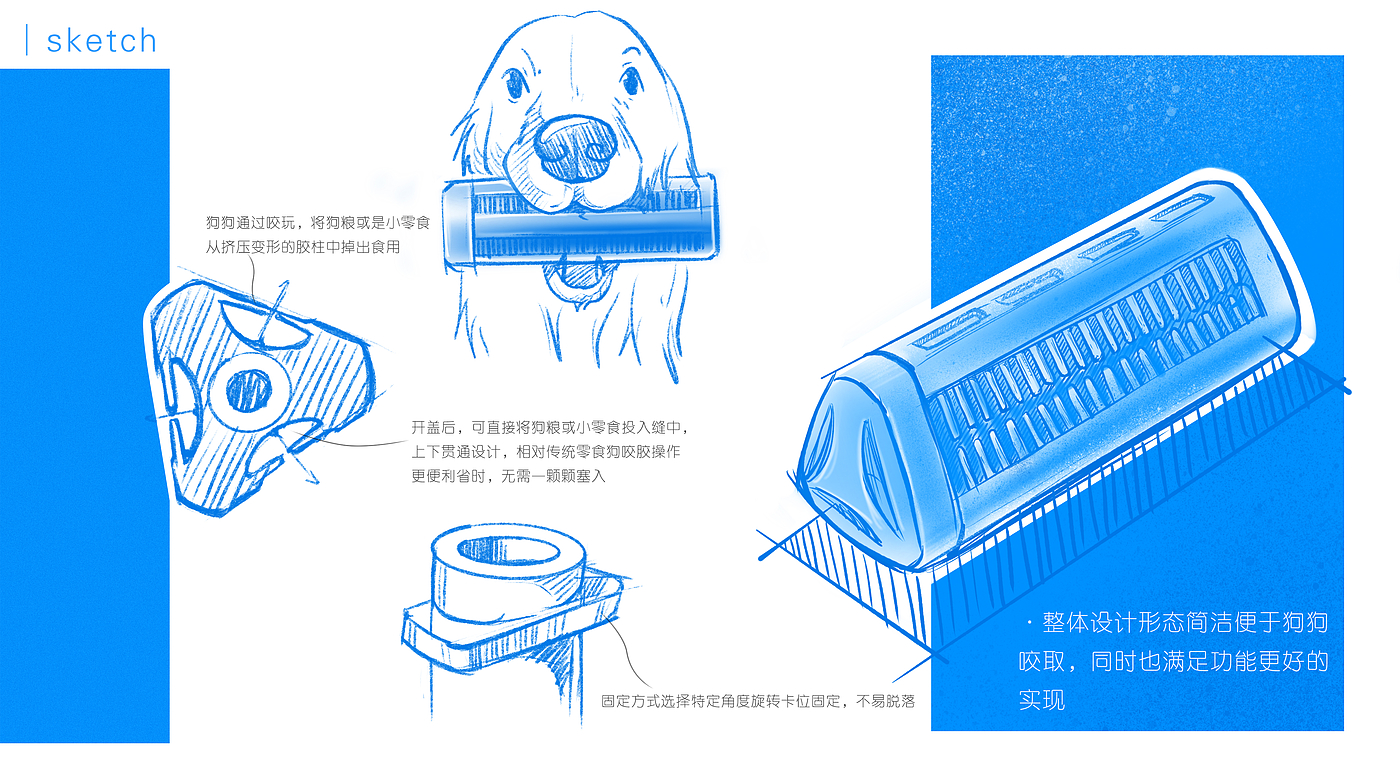 sketch

狗狗通过咬玩，将狗粮或是小零食从挤压变形的胶柱中掉出食用

开盖后，可直接将狗粮或小零食投入缝中，上下贯通设计，相对传统零食狗咬胶操作更便利省时，无需一颗颗塞入

固定方式选择特定角度旋转卡位固定，不易脱落

· 整体设计形态简洁便于狗狗咬取，同时也满足功能更好的实现