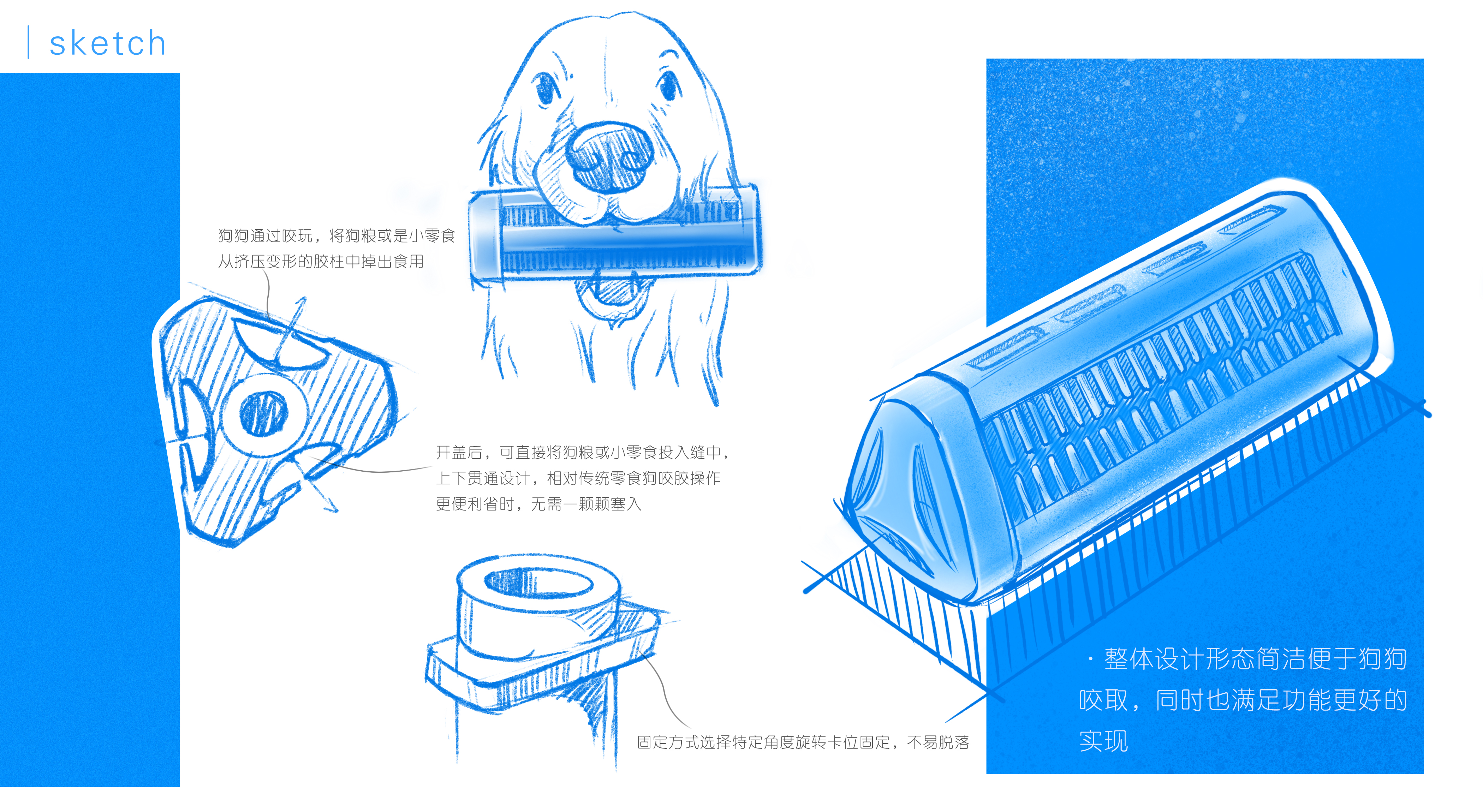 sketch

狗狗通过咬玩，将狗粮或是小零食从挤压变形的胶柱中掉出食用

开盖后，可直接将狗粮或小零食投入缝中，上下贯通设计，相对传统零食狗咬胶操作更便利省时，无需一颗颗塞入

固定方式选择特定角度旋转卡位固定，不易脱落

· 整体设计形态简洁便于狗狗咬取，同时也满足功能更好的实现