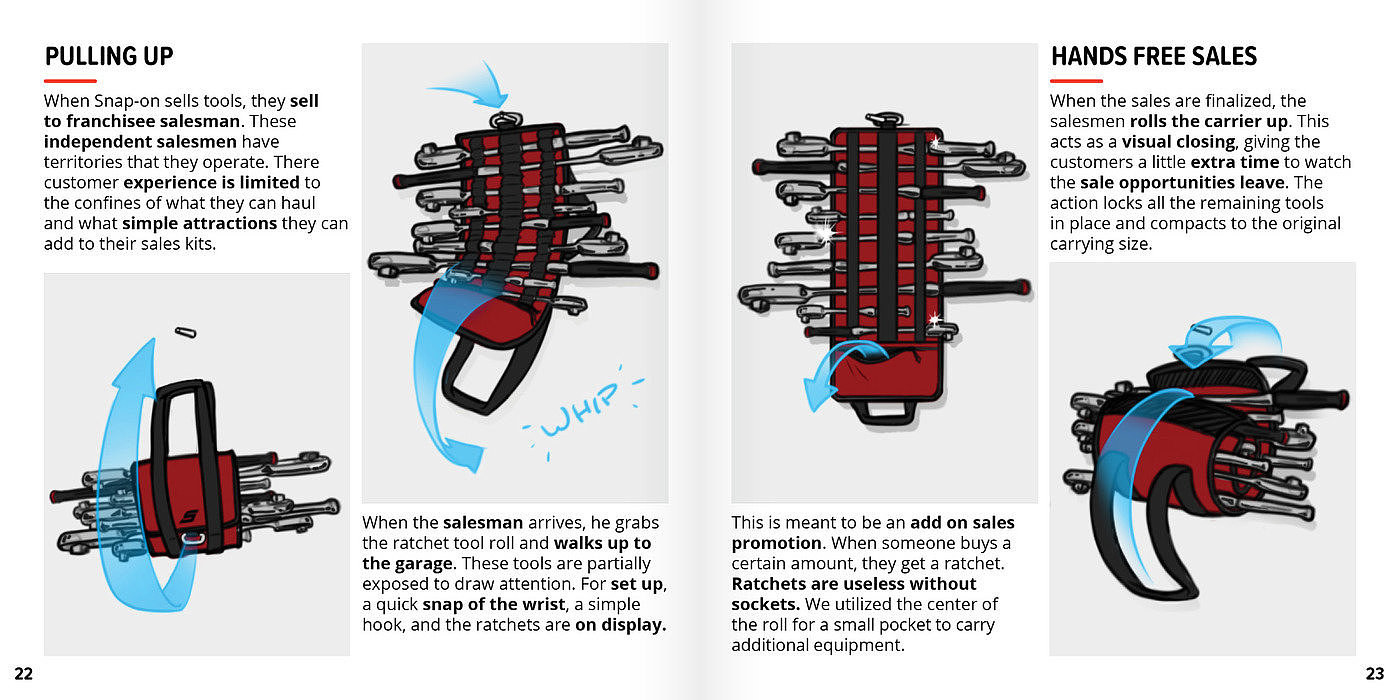 PULLING UP

When Snap-on sells tools, they sell to franchisee salesman. These independent salesmen have territories that they operate. There customer experience is limited to the confines of what they can haul and what simple attractions they can add to their sales kits.

WHIP

When the salesman arrives, he grabs the ratchet tool roll and walks up to the garage. These tools are partially exposed to draw attention. For set up, a quick snap of the wrist, a simple hook, and the ratchets are on display.

22

This is meant to be an add on sales promotion. When someone buys a certain amount, they get a ratchet. Ratchets are useless without sockets. We utilized the center of the roll for a small pocket to carry additional equipment.

HANDS FREE SALES

When the sales are finalized, the salesmen rolls the carrier up. This acts as a visual closing, giving the customers a little extra time to watch the sale opportunities leave. The action locks all the remaining tools in place and compacts to the original carrying size.

23