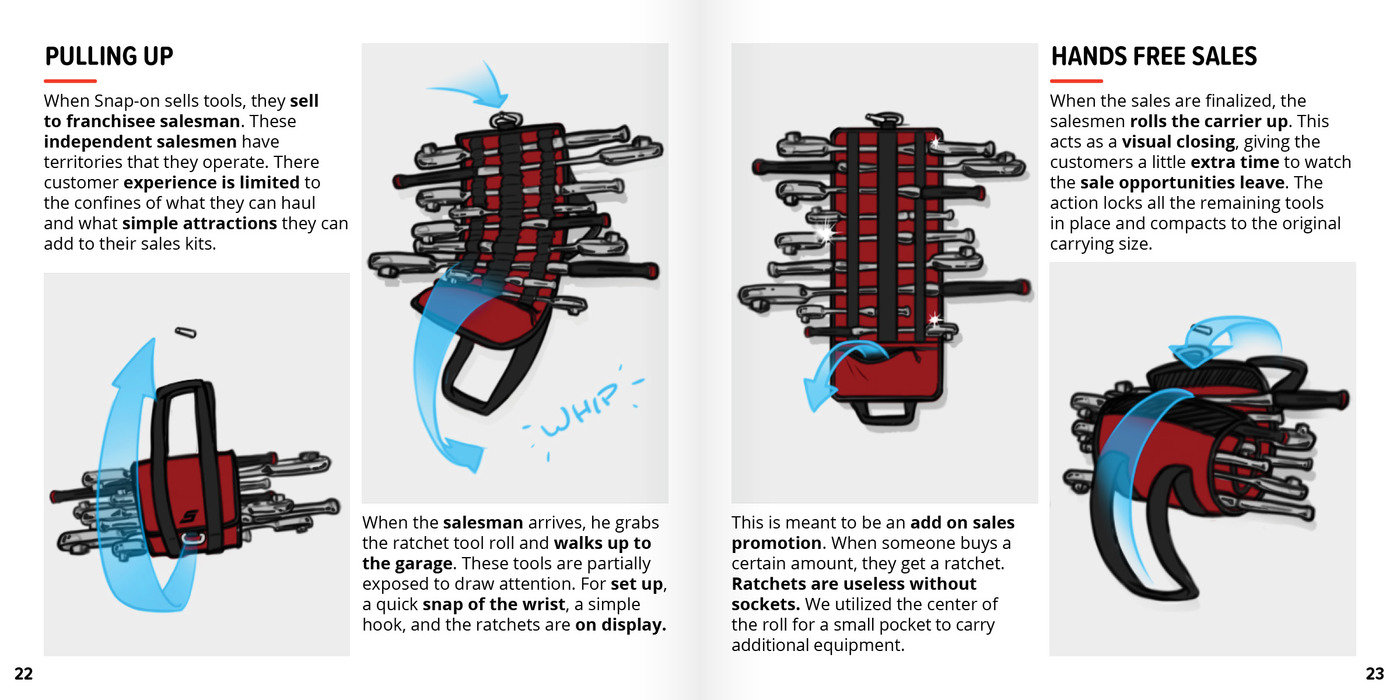 PULLING UP

When Snap-on sells tools, they sell to franchisee salesman. These independent salesmen have territories that they operate. There customer experience is limited to the confines of what they can haul and what simple attractions they can add to their sales kits.

WHIP

When the salesman arrives, he grabs the ratchet tool roll and walks up to the garage. These tools are partially exposed to draw attention. For set up, a quick snap of the wrist, a simple hook, and the ratchets are on display.

22

This is meant to be an add on sales promotion. When someone buys a certain amount, they get a ratchet. Ratchets are useless without sockets. We utilized the center of the roll for a small pocket to carry additional equipment.

HANDS FREE SALES

When the sales are finalized, the salesmen rolls the carrier up. This acts as a visual closing, giving the customers a little extra time to watch the sale opportunities leave. The action locks all the remaining tools in place and compacts to the original carrying size.

23