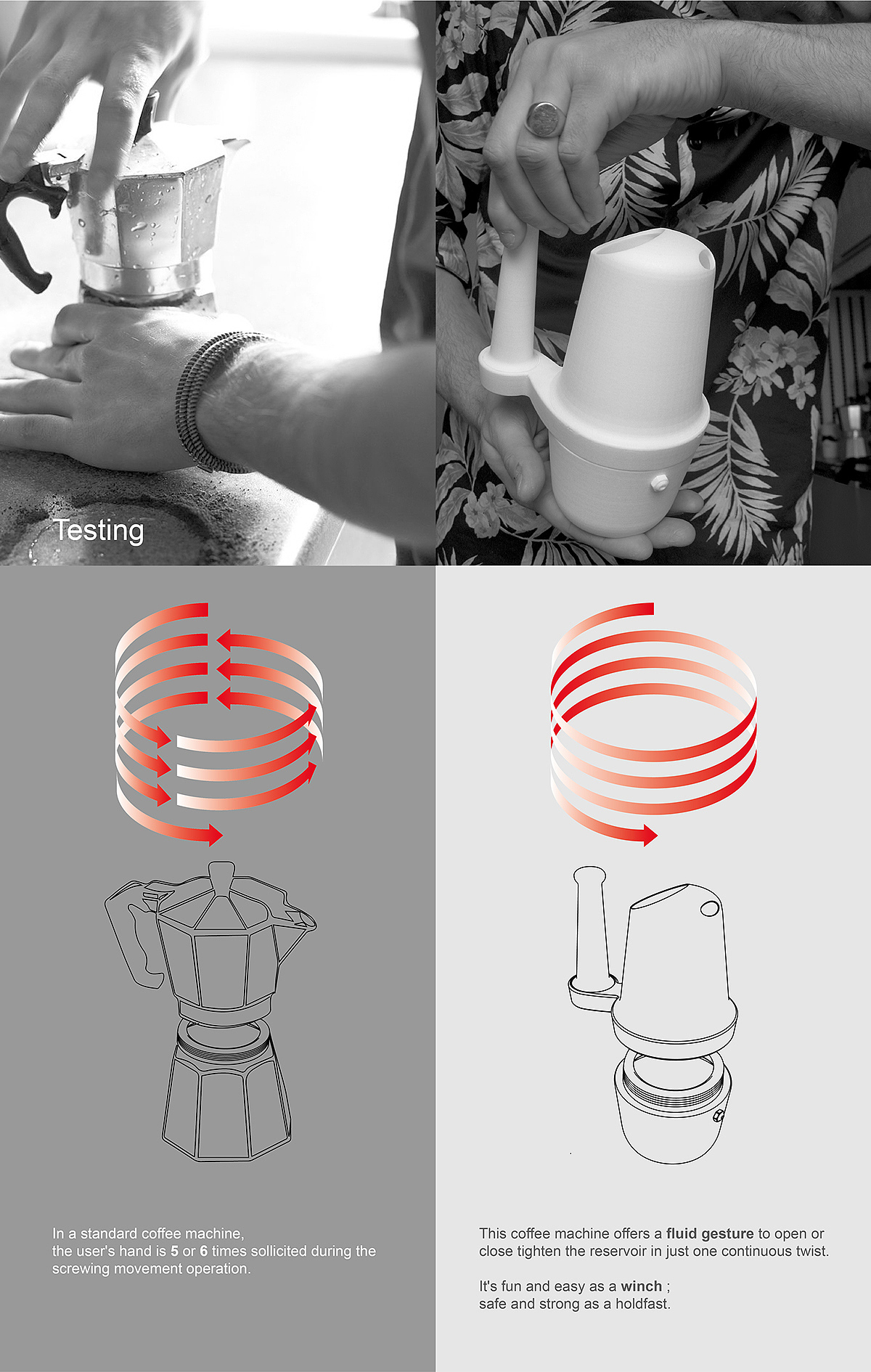 Testing

In a standard coffee machine, the user's hand is 5 or 6 times sollicited during the screwing movement operation.

This coffee machine offers a fluid gesture to open or close tighten the reservoir in just one continuous twist.

It's fun and easy as a winch ; safe and strong as a holdfast.