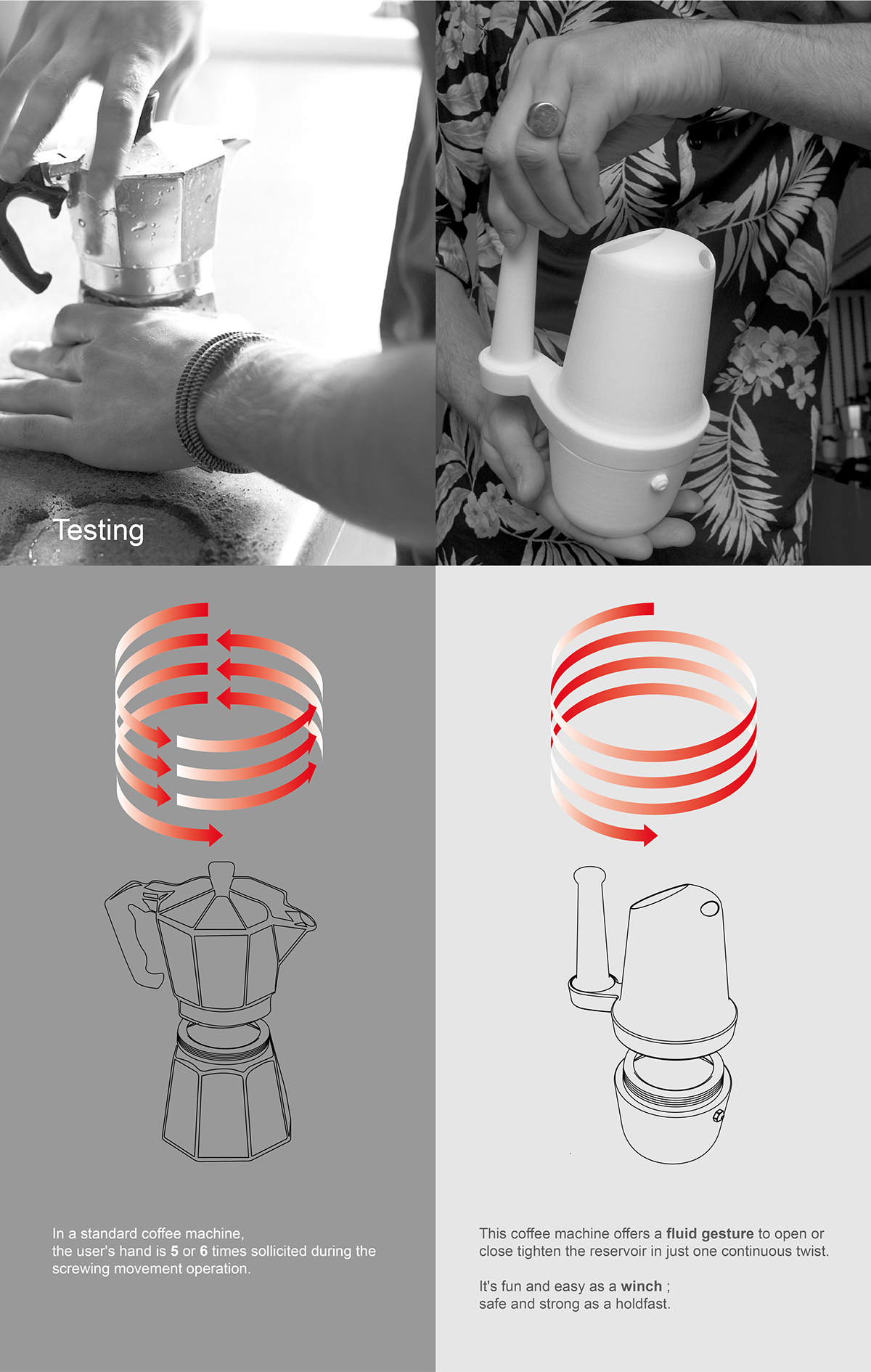 Testing

In a standard coffee machine, the user's hand is 5 or 6 times sollicited during the screwing movement operation.

This coffee machine offers a fluid gesture to open or close tighten the reservoir in just one continuous twist.

It's fun and easy as a winch ; safe and strong as a holdfast.