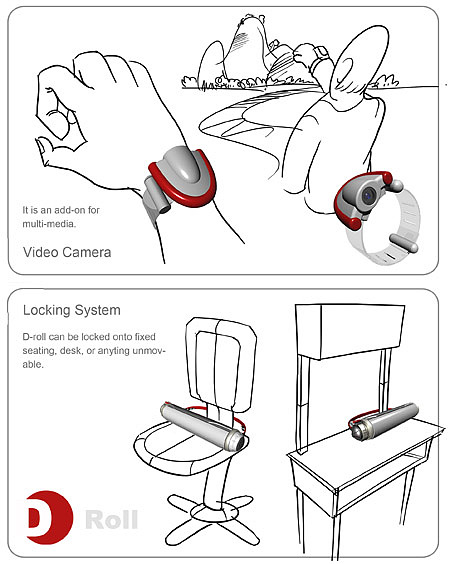 It is an add-on for multi-media.

Video Camera

Locking System

D-roll can be locked onto fixed seating, desk, or anyting unmovable.

D Roll