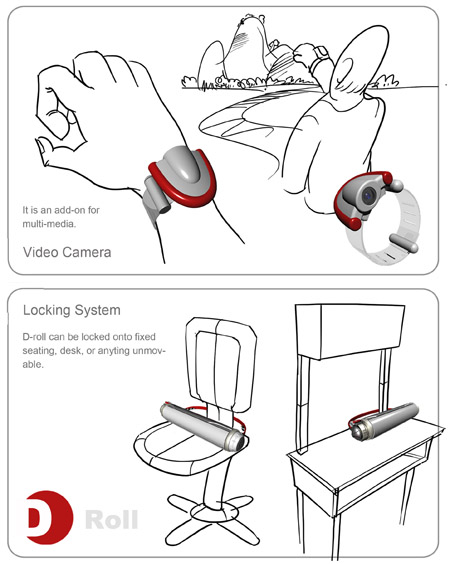 It is an add-on for multi-media.

Video Camera

Locking System

D-roll can be locked onto fixed seating, desk, or anyting unmovable.

D Roll